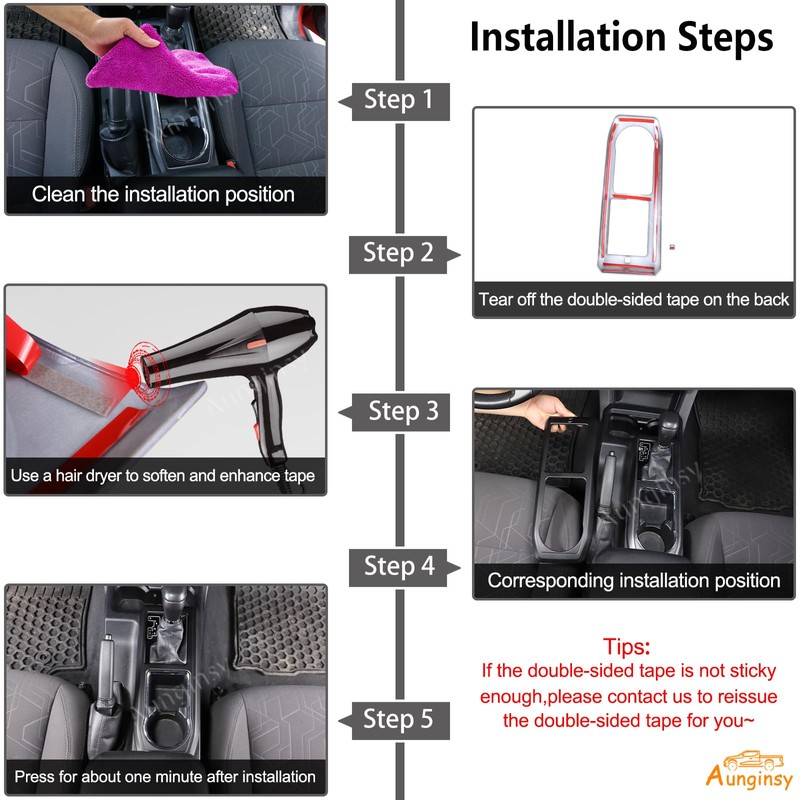 Installation Steps

Step 1

Clean the installation position

Step 2

Tear off the double-sided tape on the back

Step 3

Use a hair dryer to soften and enhance tape

Step 4

Corresponding installation position

Step 5

Press for about one minute after installation

Tips:
If the double-sided tape is not sticky enough,please contact us to reissue the double-sided tape for you~

Aunginsy