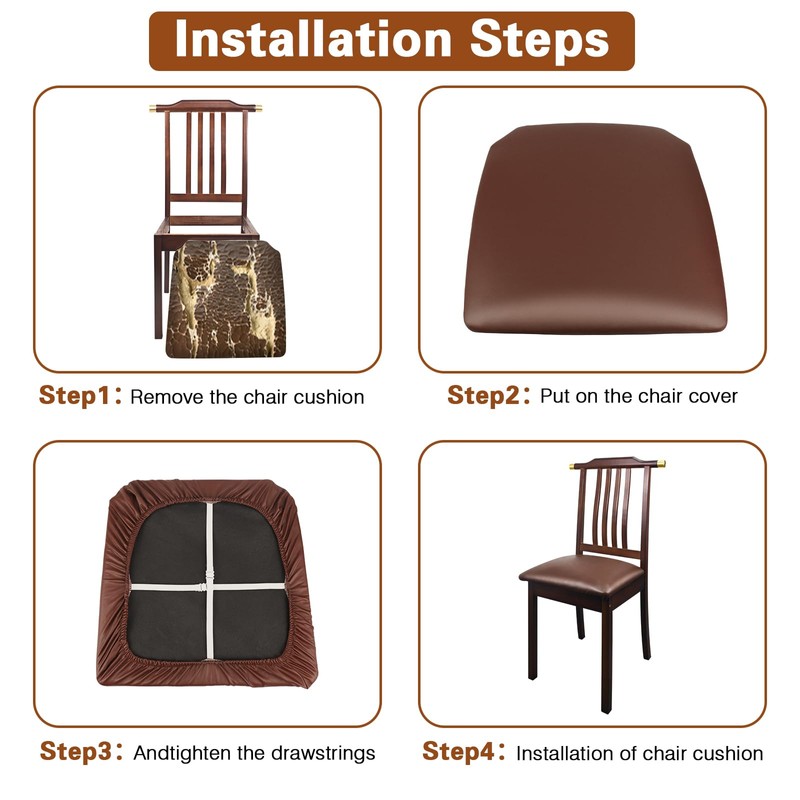 Installation Steps

Step1: Remove the chair cushion

Step2: Put on the chair cover

Step3: Andtighten the drawstrings

Step4: Installation of chair cushion