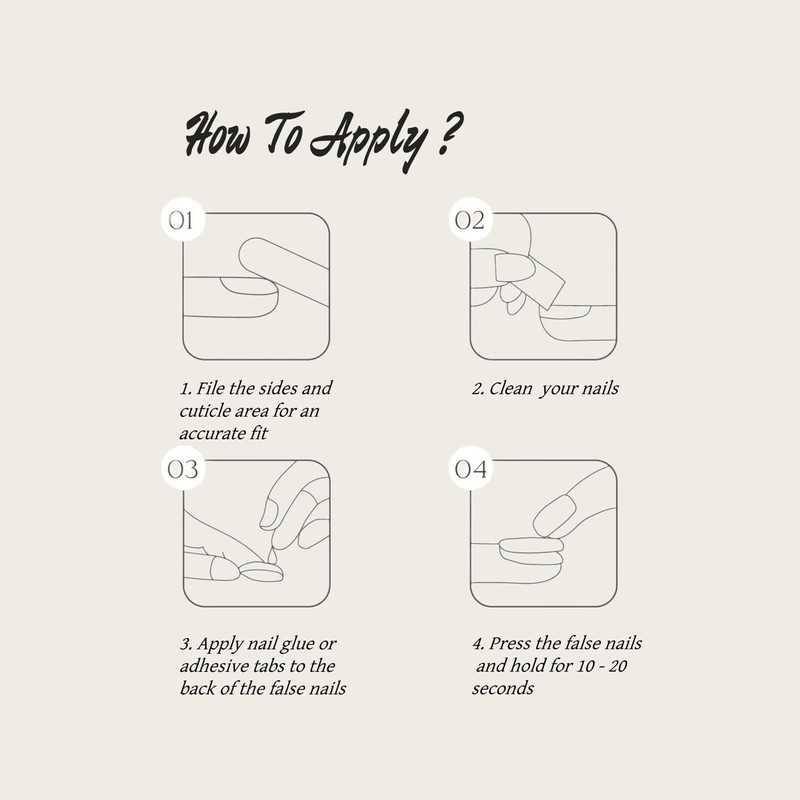 How To Apply ?

01

1. File the sides and cuticle area for an accurate fit

02

2. Clean your nails

03

3. Apply nail glue or adhesive tabs to the back of the false nails

04

4. Press the false nails and hold for 10 - 20 seconds