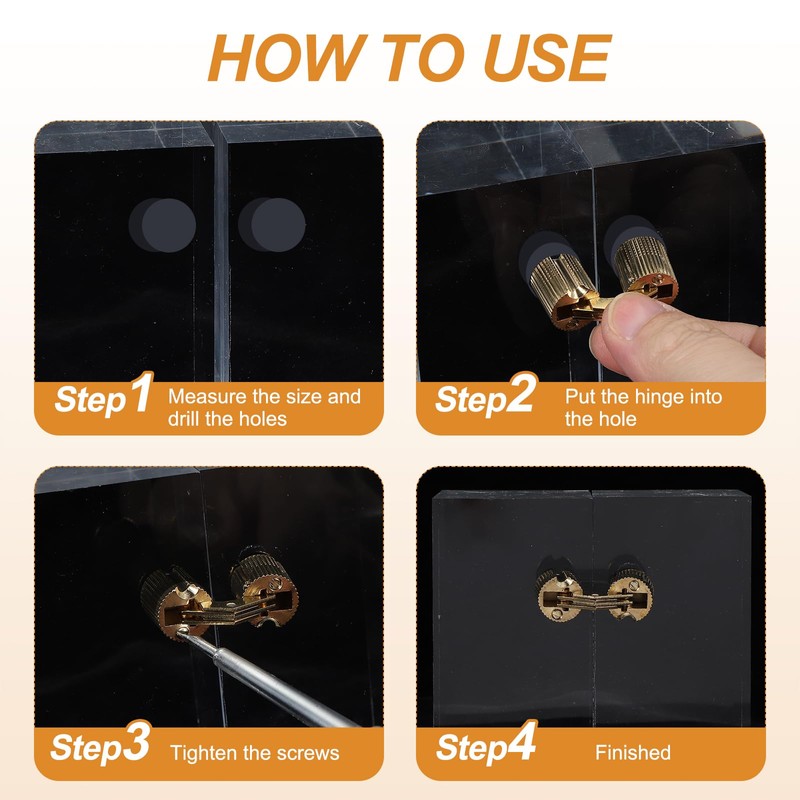 HOW TO USE

Step1 Measure the size and drill the holes

Step2 Put the hinge into the hole

Step3 Tighten the screws

Step4 Finished