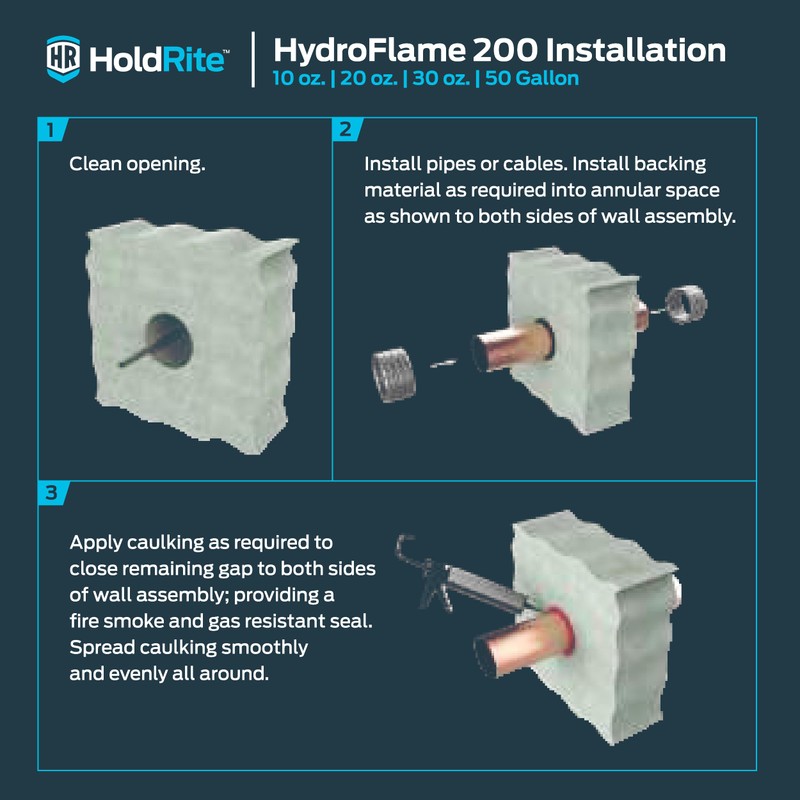 HR HoldRite™

HydroFlame 200 Installation
10 oz. | 20 oz. | 30 oz. | 50 Gallon

1

Clean opening.

2

Install pipes or cables. Install backing material as required into annular space as shown to both sides of wall assembly.

3

Apply caulking as required to close remaining gap to both sides of wall assembly; providing a fire smoke and gas resistant seal. Spread caulking smoothly and evenly all around.