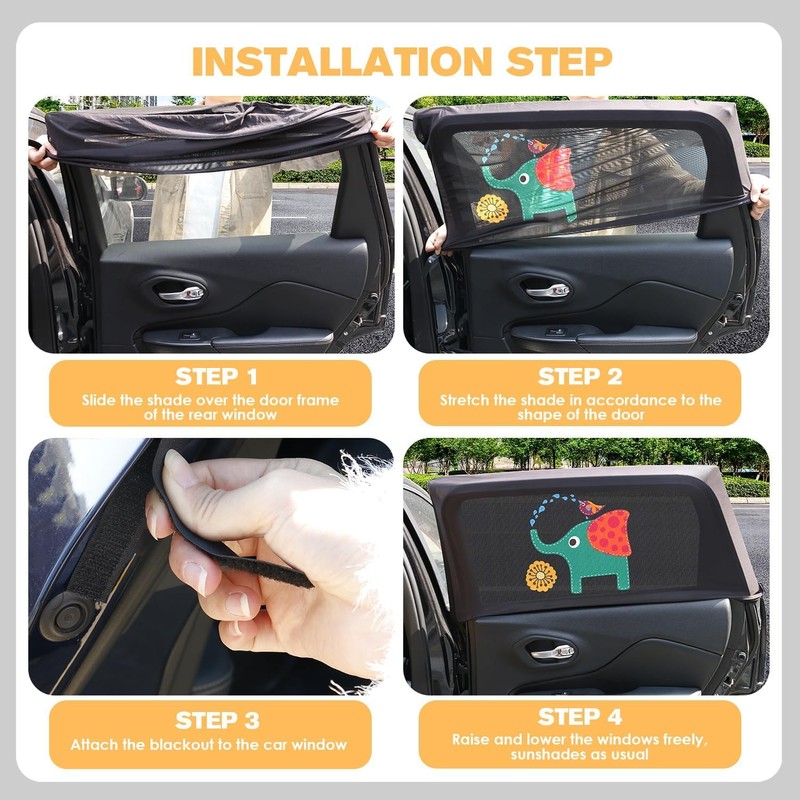 INSTALLATION STEP

STEP 1
Slide the shade over the door frame of the rear window

STEP 2
Stretch the shade in accordance to the shape of the door

STEP 3
Attach the blackout to the car window

STEP 4
Raise and lower the windows freely, sunshades as usual