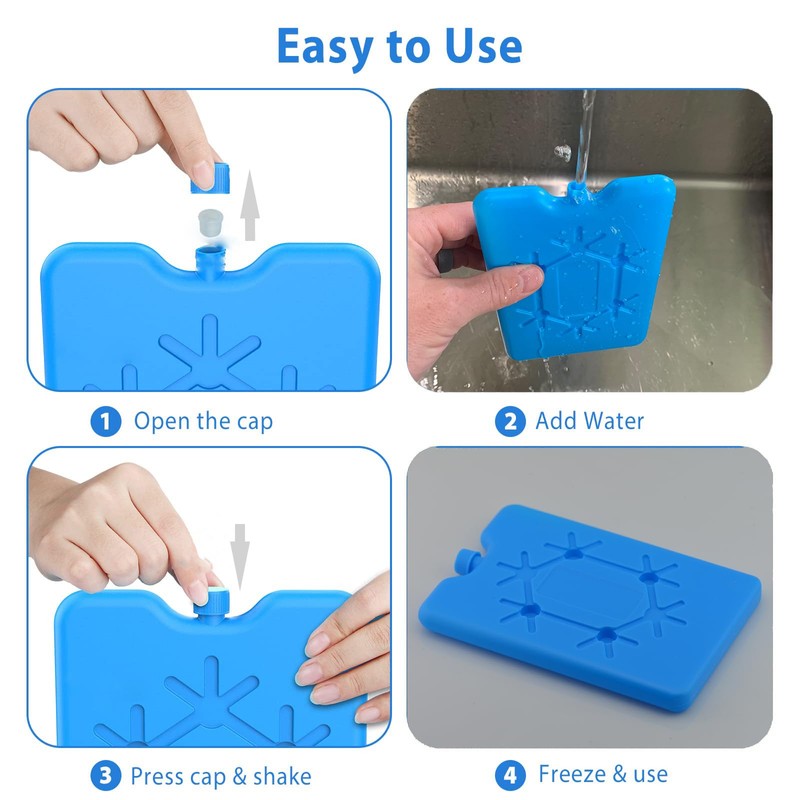 Easy to Use

1 Open the cap

2 Add Water

3 Press cap & shake

4 Freeze & use