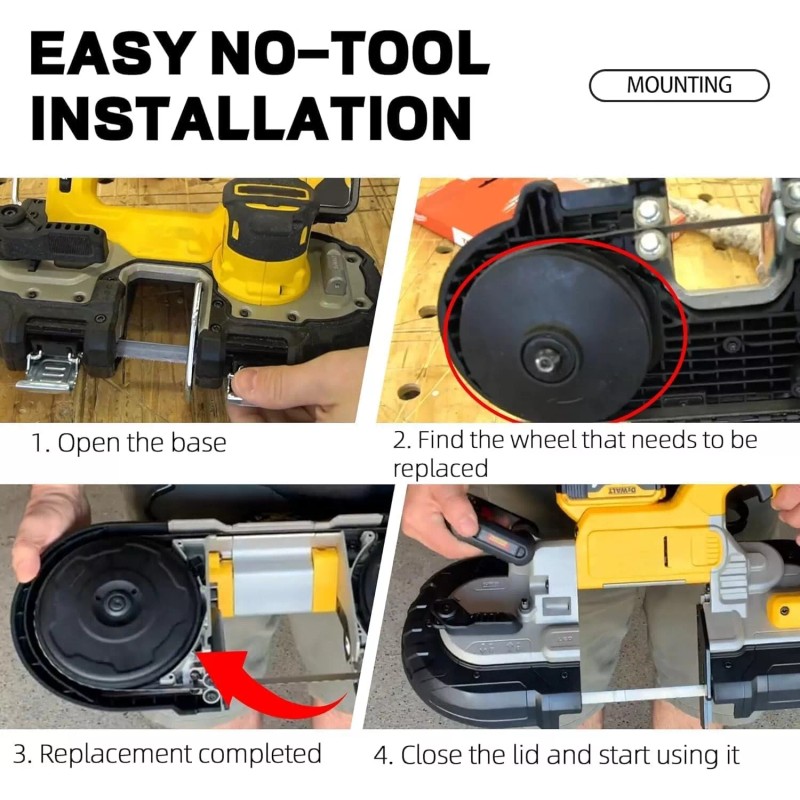 EASY NO-TOOL INSTALLATION

MOUNTING

1. Open the base

2. Find the wheel that needs to be replaced

DEWALT

3. Replacement completed

4. Close the lid and start using it