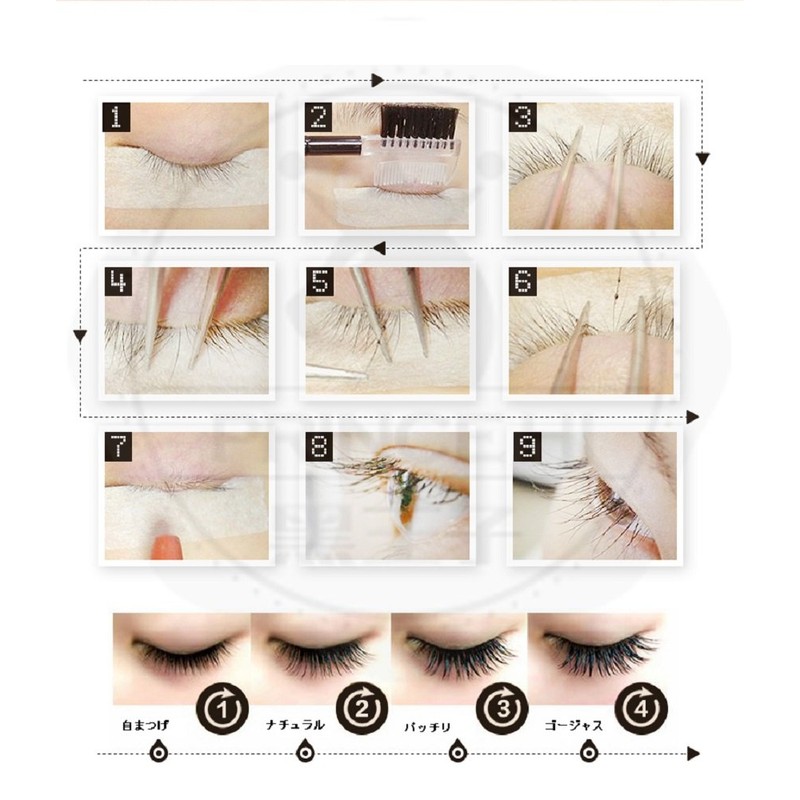 1

2

3

4

5

6

7

8

9

自まつげ ①

ナチュラル ②

パッチリ ③

ゴージャス ④