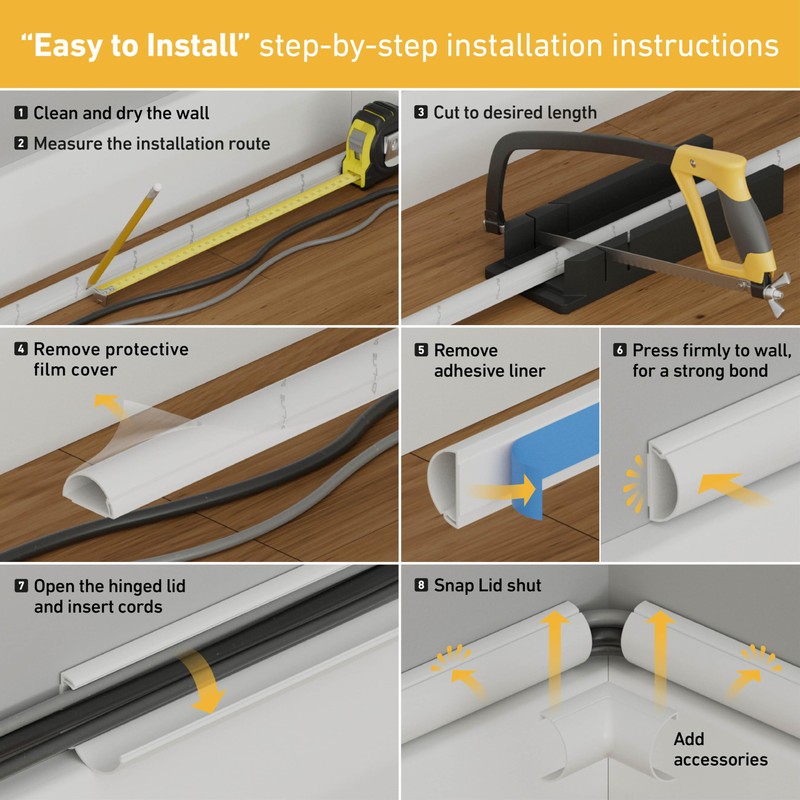 "Easy to Install" step-by-step installation instructions

1 Clean and dry the wall

2 Measure the installation route

3 Cut to desired length

4 Remove protective film cover

5 Remove adhesive liner

6 Press firmly to wall, for a strong bond

7 Open the hinged lid and insert cords

8 Snap Lid shut

Add accessories