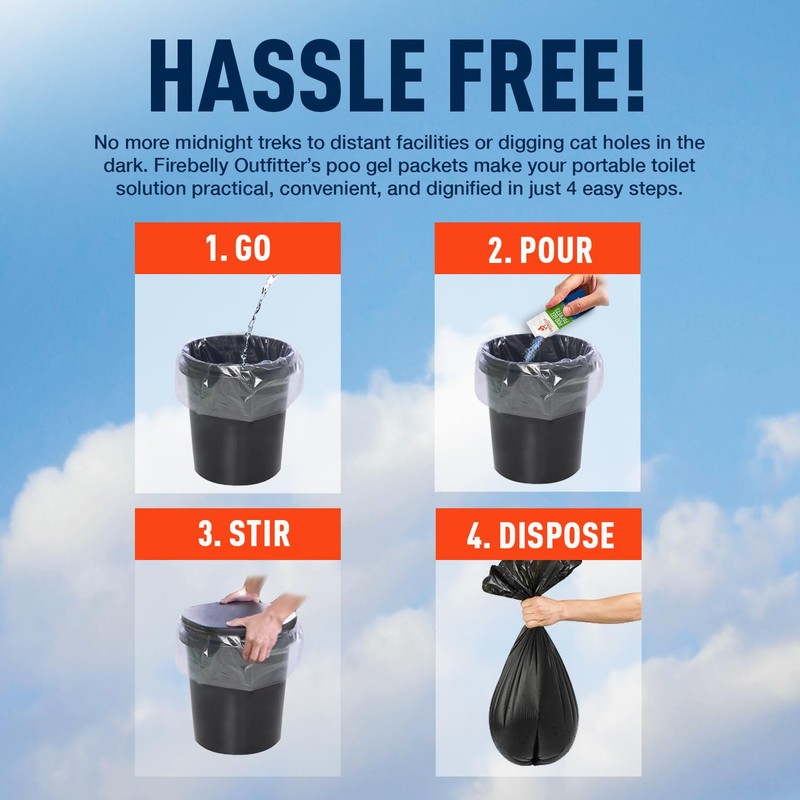 HASSLE FREE!

No more midnight treks to distant facilities or digging cat holes in the dark. Firebelly Outfitter's poo gel packets make your portable toilet solution practical, convenient, and dignified in just 4 easy steps.

1. GO

2. POUR

3. STIR

4. DISPOSE