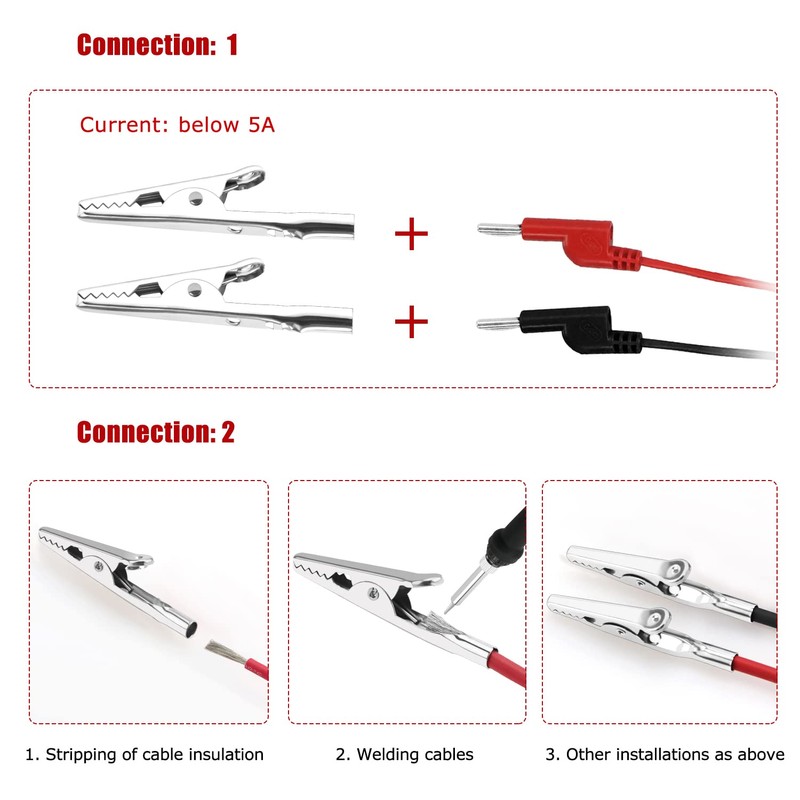 Connection: 1

Current: below 5A

+

+

Connection: 2

1. Stripping of cable insulation

2. Welding cables

3. Other installations as above