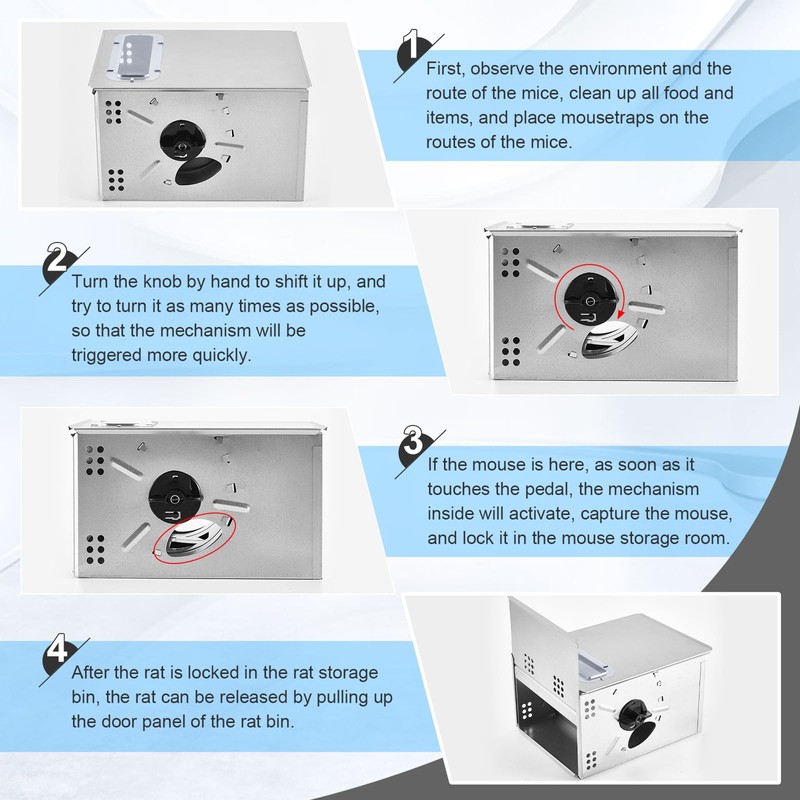 1
First, observe the environment and the route of the mice, clean up all food and items, and place mousetraps on the routes of the mice.

2
Turn the knob by hand to shift it up, and try to turn it as many times as possible, so that the mechanism will be triggered more quickly.

3
If the mouse is here, as soon as it touches the pedal, the mechanism inside will activate, capture the mouse, and lock it in the mouse storage room.

4
After the rat is locked in the rat storage bin, the rat can be released by pulling up the door panel of the rat bin.