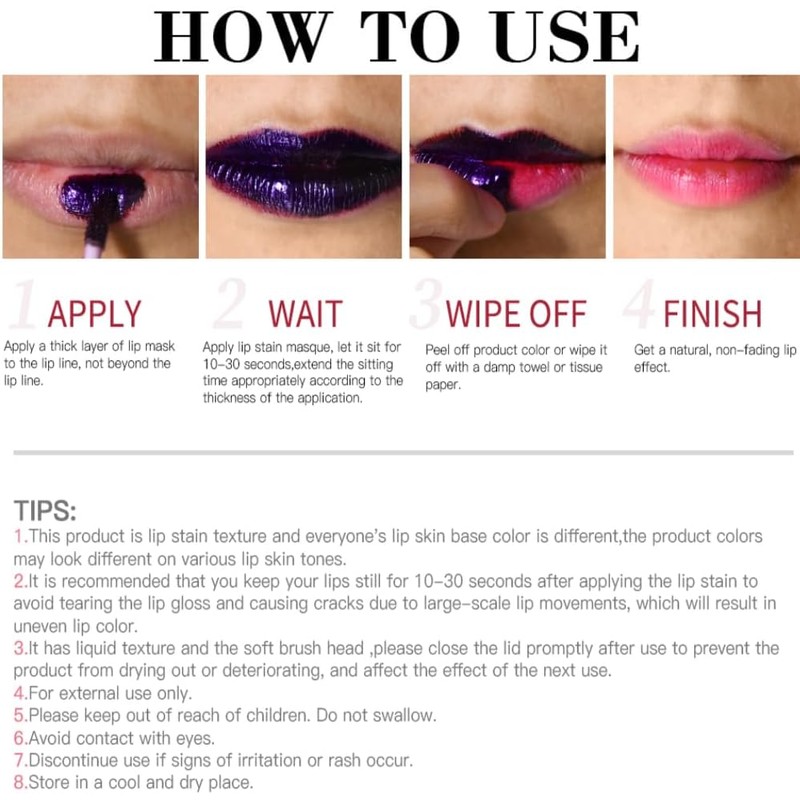 HOW TO USE

1 APPLY
Apply a thick layer of lip mask to the lip line, not beyond the lip line.

2 WAIT
Apply lip stain masque, let it sit for 10-30 seconds,extend the sitting time appropriately according to the thickness of the application.

3 WIPE OFF
Peel off product color or wipe it off with a damp towel or tissue paper.

4 FINISH
Get a natural, non-fading lip effect.

TIPS:
1.This product is lip stain texture and everyone's lip skin base color is different,the product colors may look different on various lip skin tones.
2.It is recommended that you keep your lips still for 10-30 seconds after applying the lip stain to avoid tearing the lip gloss and causing cracks due to large-scale lip movements, which will result in uneven lip color.
3.It has liquid texture and the soft brush head ,please close the lid promptly after use to prevent the product from drying out or deteriorating, and affect the effect of the next use.
4.For external use only.
5.Please keep out of reach of children. Do not swallow.
6.Avoid contact with eyes.
7.Discontinue use if signs of irritation or rash occur.
8.Store in a cool and dry place.