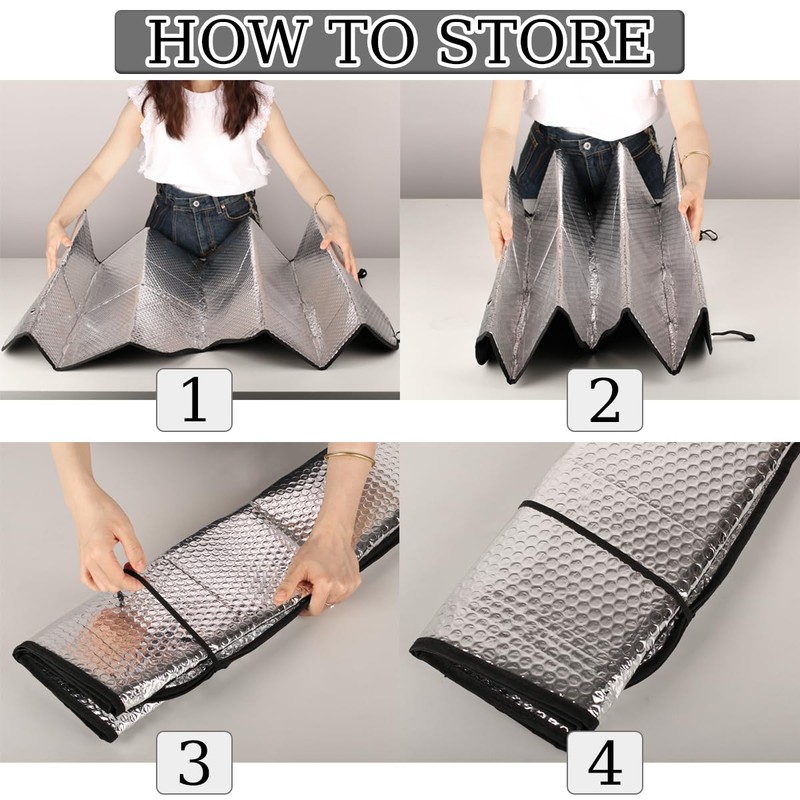 HOW TO STORE

1

2

3

4