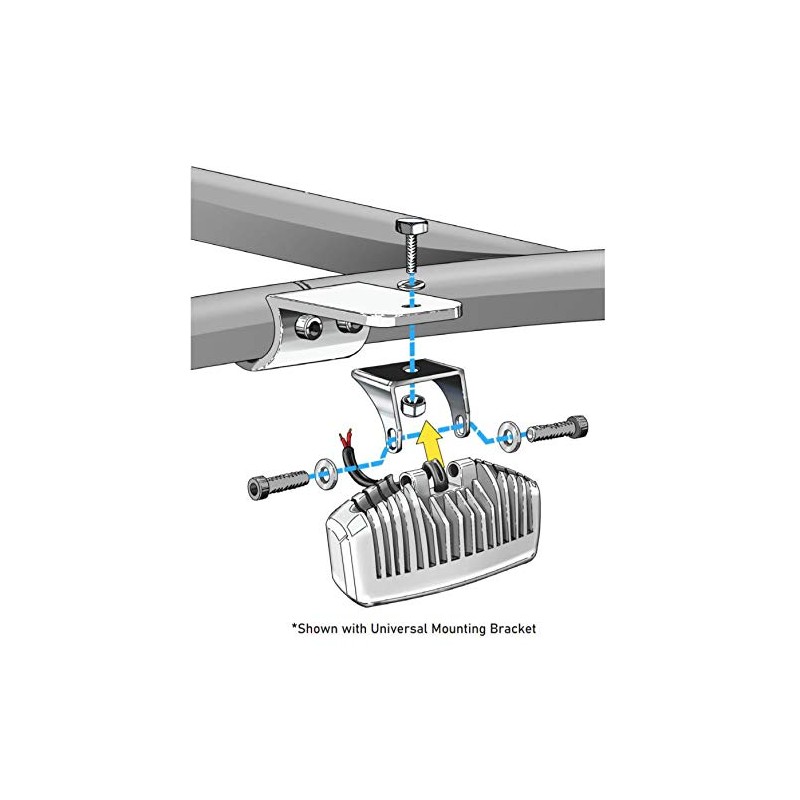 *Shown with Universal Mounting Bracket