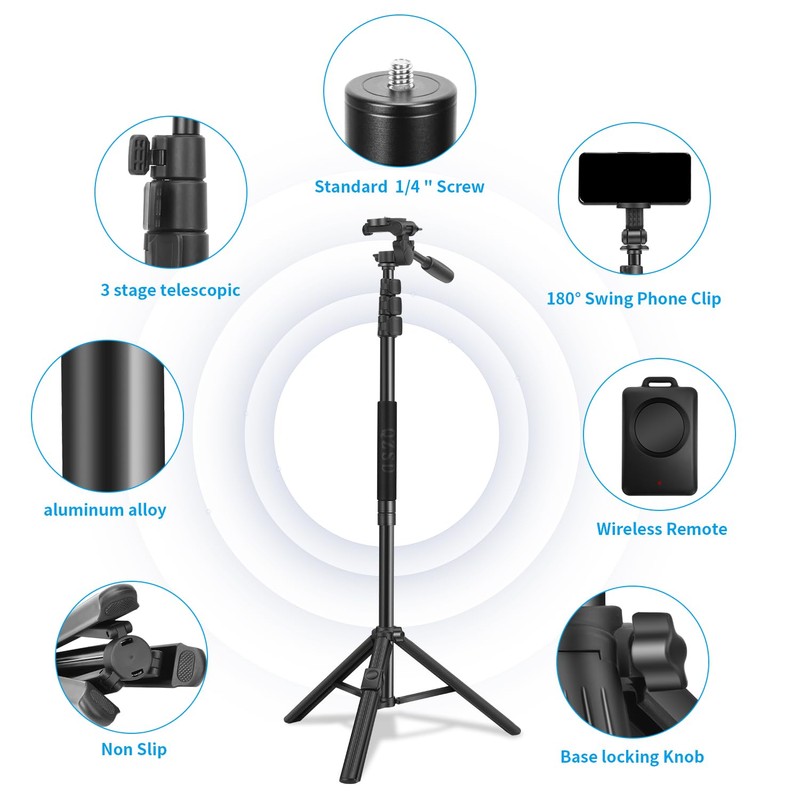 Standard 1/4 " Screw

3 stage telescopic

180° Swing Phone Clip

aluminum alloy

Wireless Remote

Non Slip

Base locking Knob