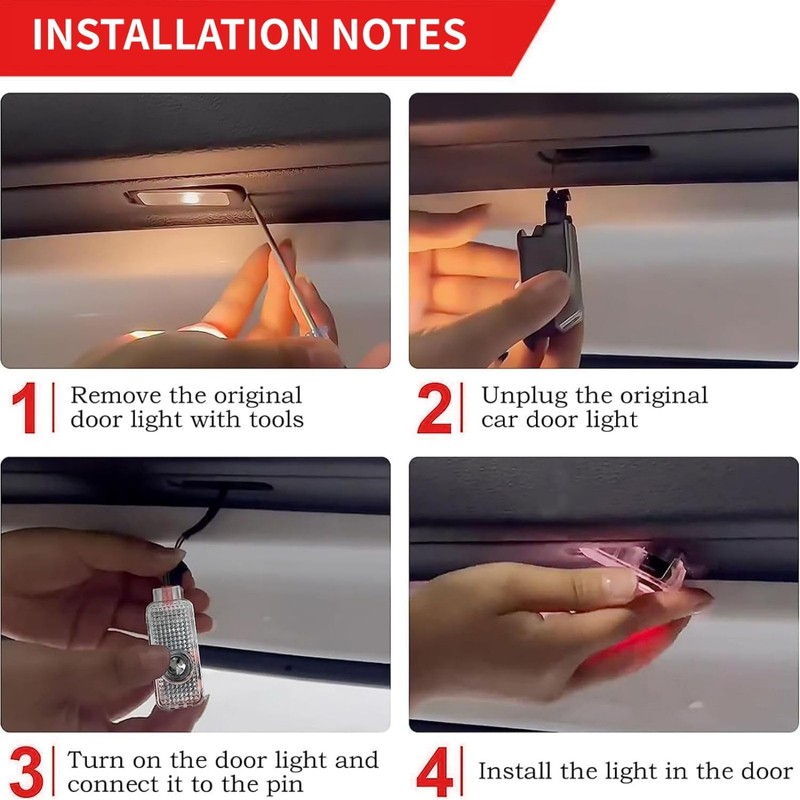 INSTALLATION NOTES

1 Remove the original door light with tools

2 Unplug the original car door light

3 Turn on the door light and connect it to the pin

4 Install the light in the door