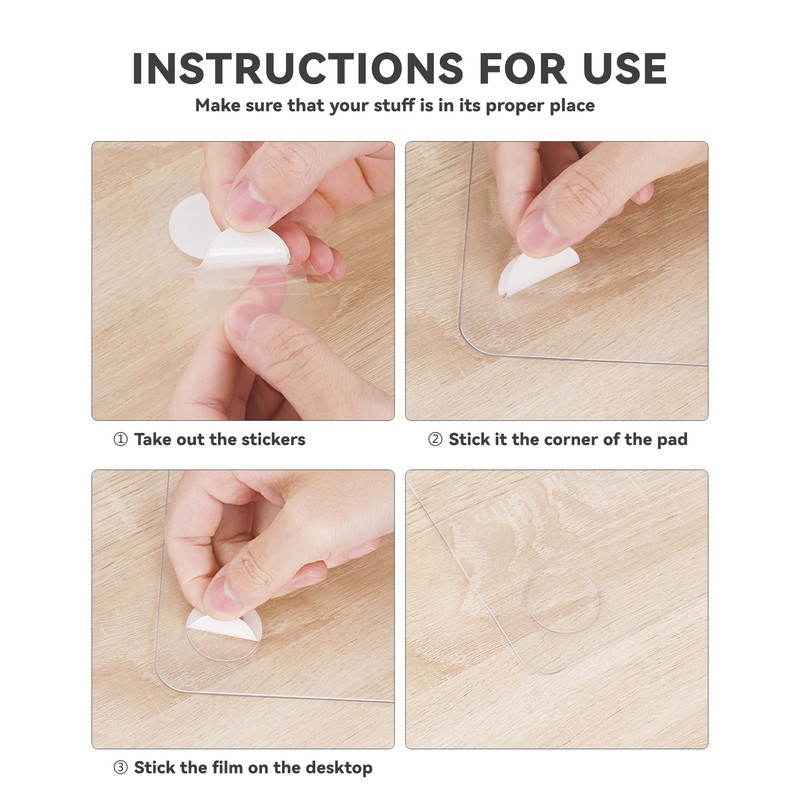 INSTRUCTIONS FOR USE

Make sure that your stuff is in its proper place

① Take out the stickers

② Stick it the corner of the pad

③ Stick the film on the desktop