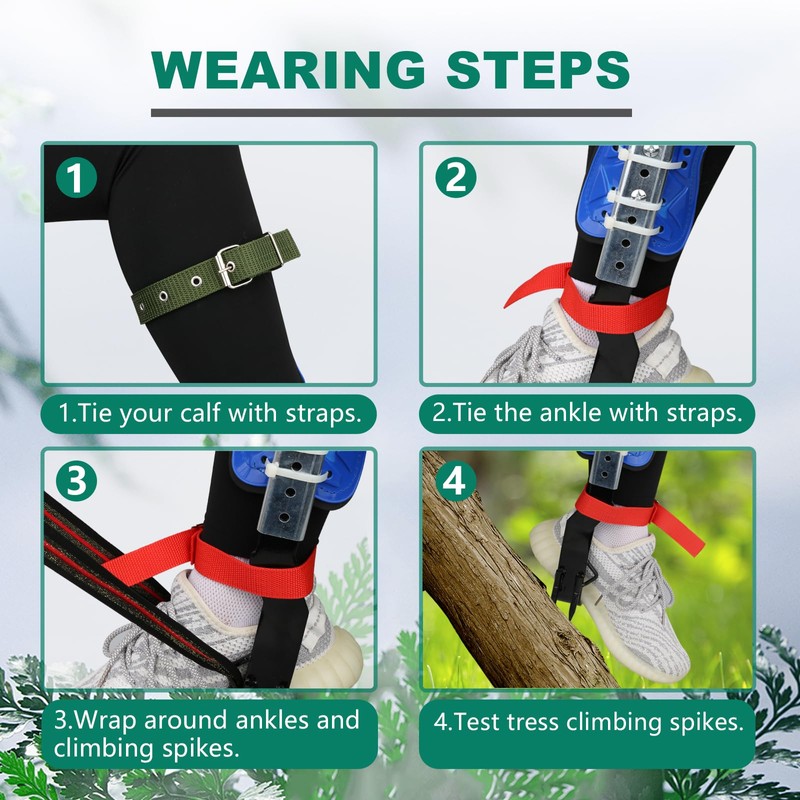 WEARING STEPS

1

1.Tie your calf with straps.

2

2.Tie the ankle with straps.

3

3.Wrap around ankles and climbing spikes.

4

4.Test tress climbing spikes.