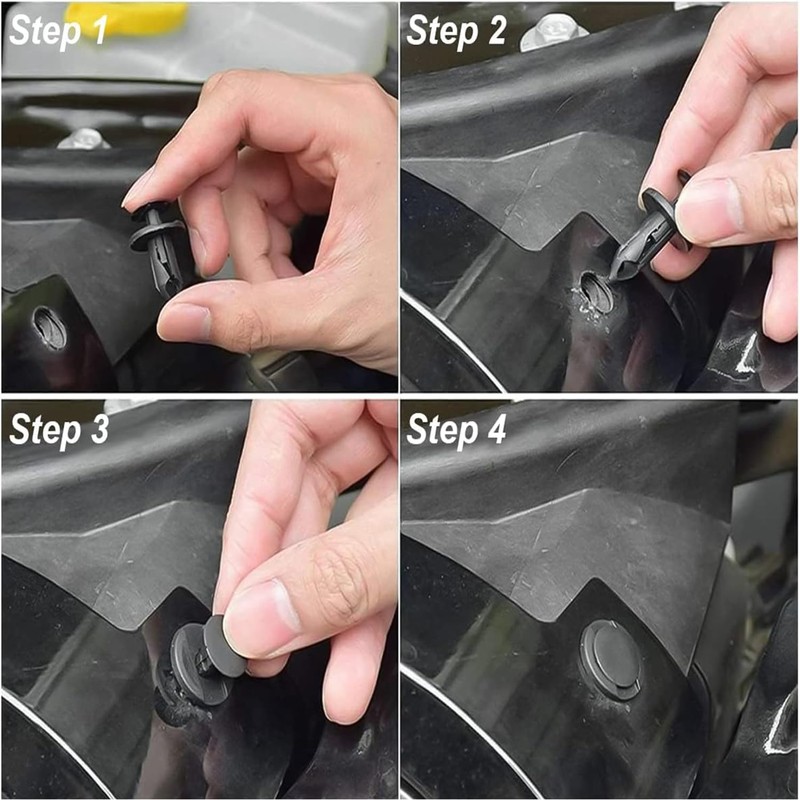 Step 1

Step 2

Step 3

Step 4