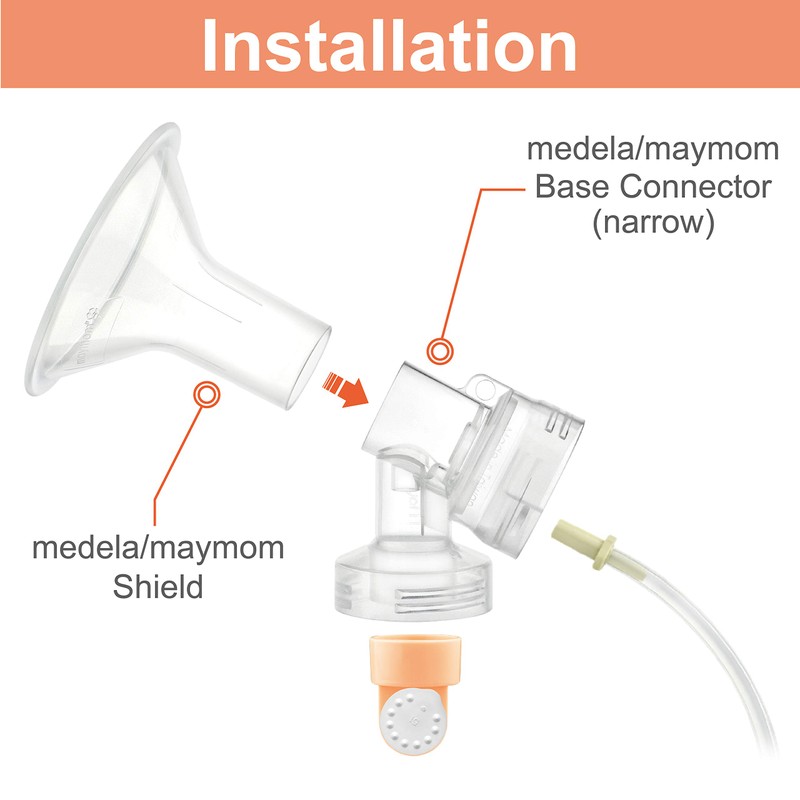 Installation

medela/maymom
Base Connector
(narrow)

medela/maymom
Shield