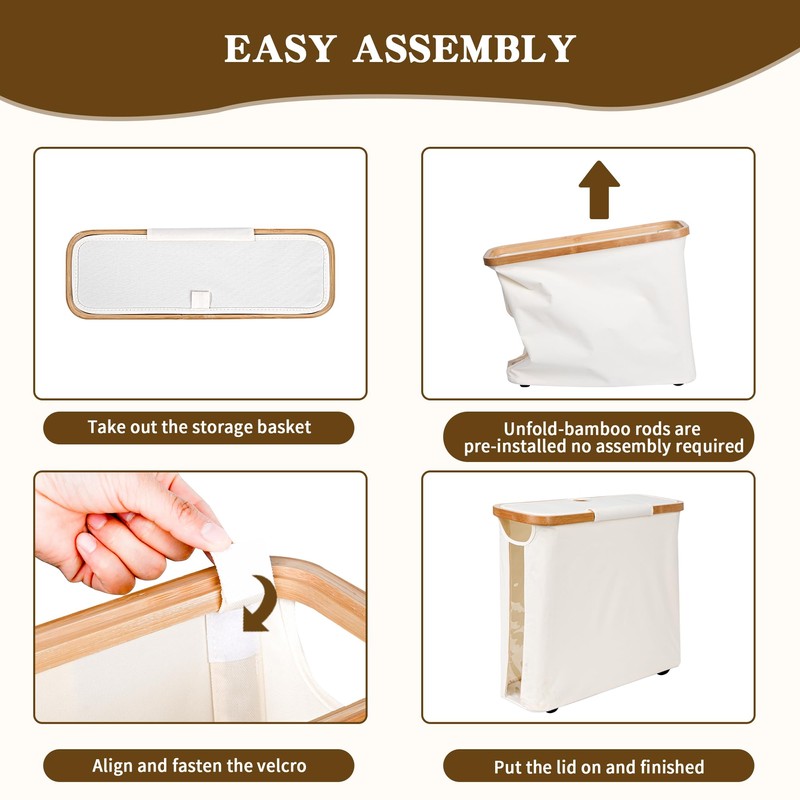 EASY ASSEMBLY

Take out the storage basket

Unfold-bamboo rods are pre-installed no assembly required

Align and fasten the velcro

Put the lid on and finished