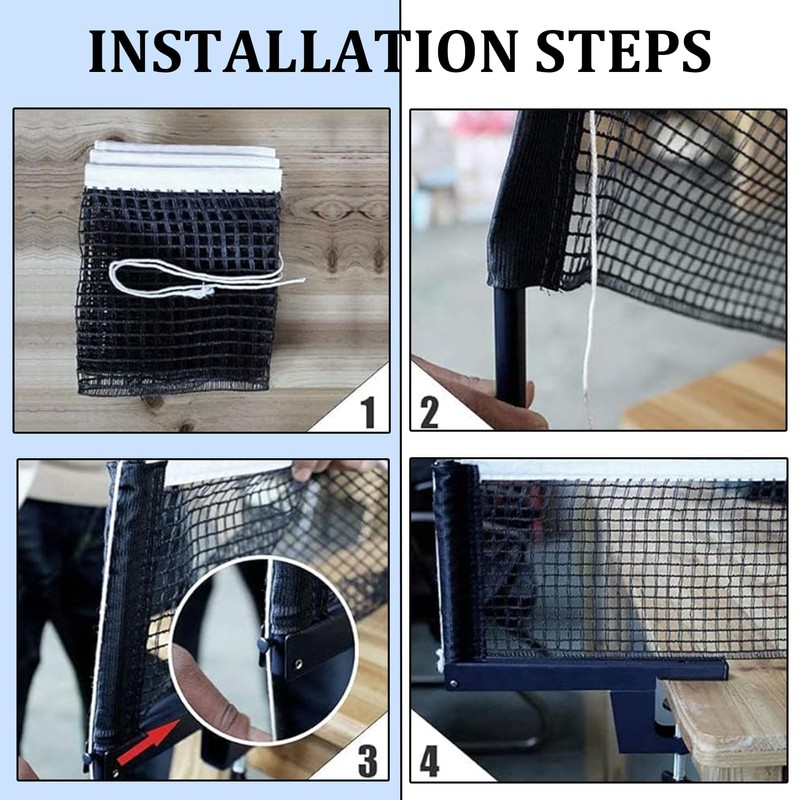 INSTALLATION STEPS

1

2

3

4