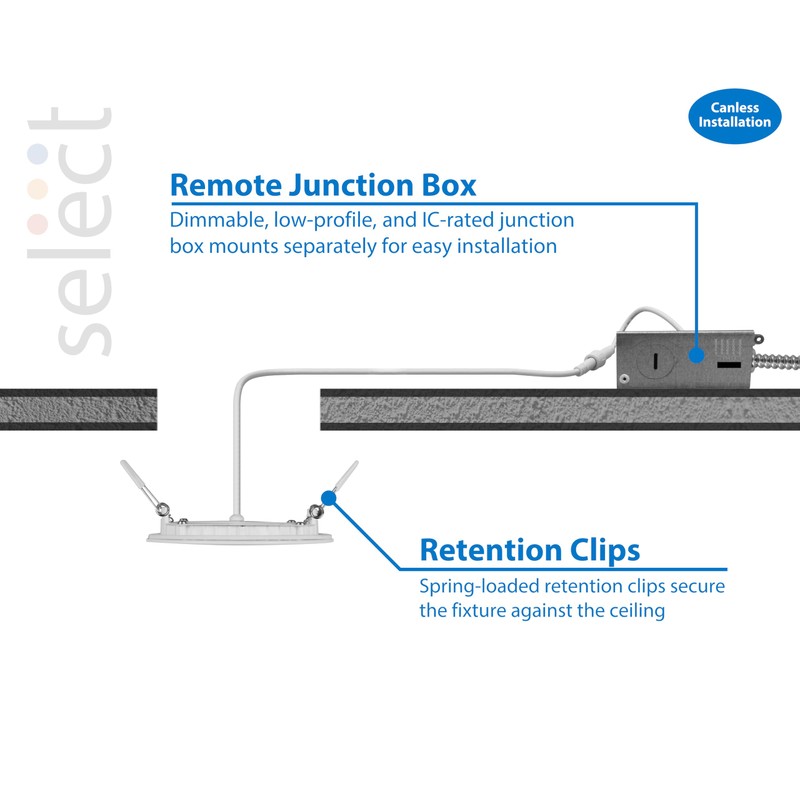 select

Canless Installation

Remote Junction Box
Dimmable, low-profile, and IC-rated junction box mounts separately for easy installation

Retention Clips
Spring-loaded retention clips secure the fixture against the ceiling