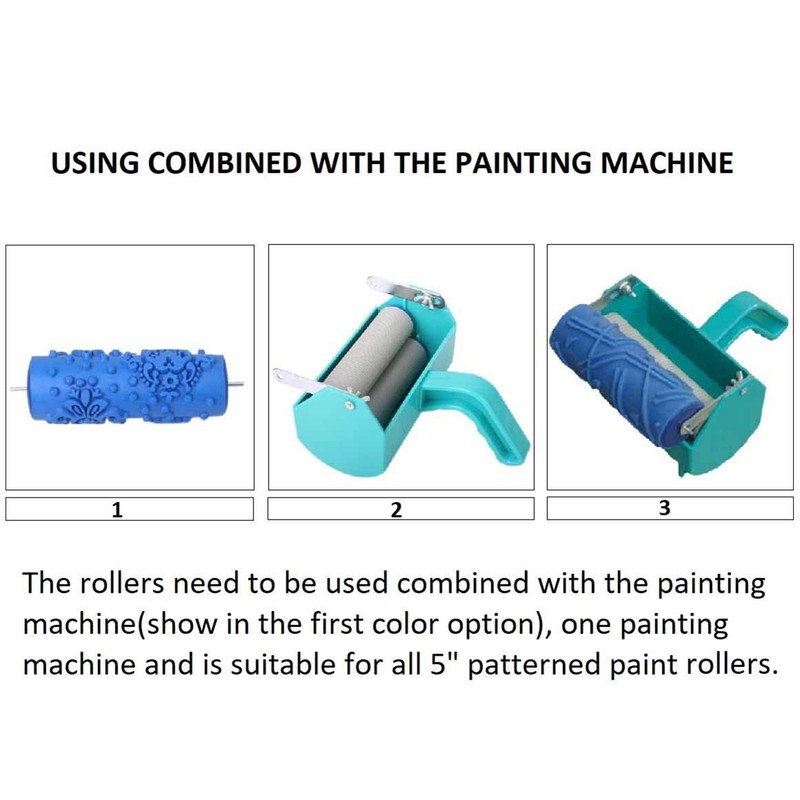 USING COMBINED WITH THE PAINTING MACHINE

1

2

3

The rollers need to be used combined with the painting machine(show in the first color option), one painting machine and is suitable for all 5" patterned paint rollers.