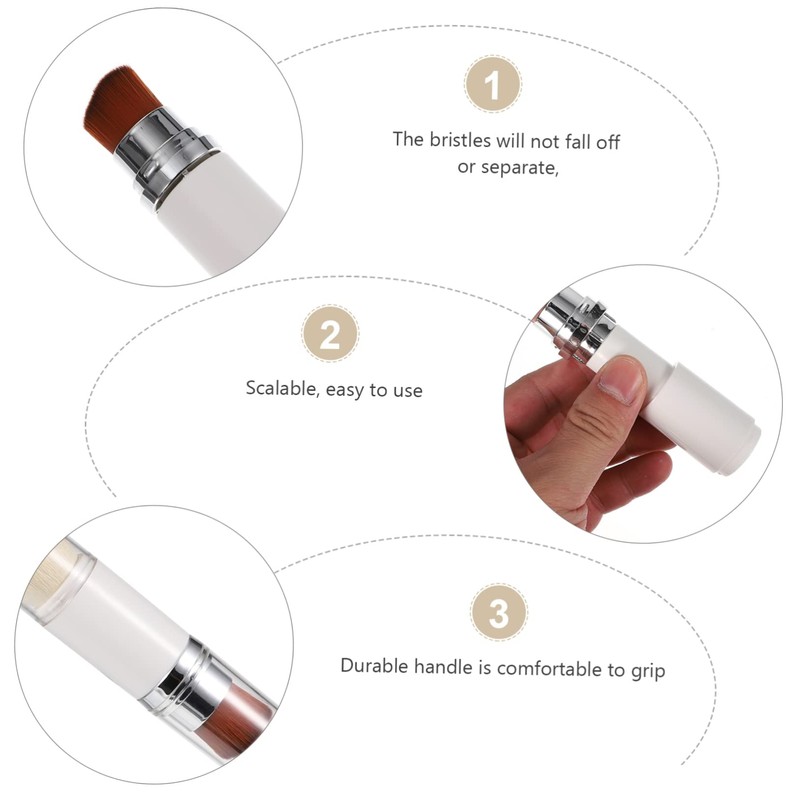 1

The bristles will not fall off or separate,

2

Scalable, easy to use

3

Durable handle is comfortable to grip