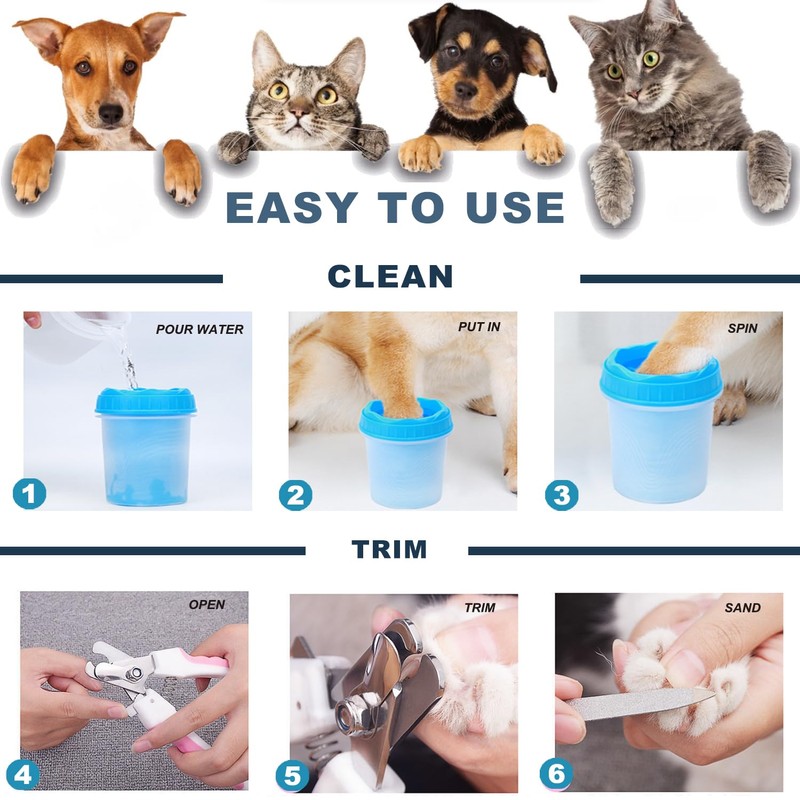 EASY TO USE

CLEAN

POUR WATER

1

PUT IN

2

SPIN

3

TRIM

OPEN

4

TRIM

5

SAND

6