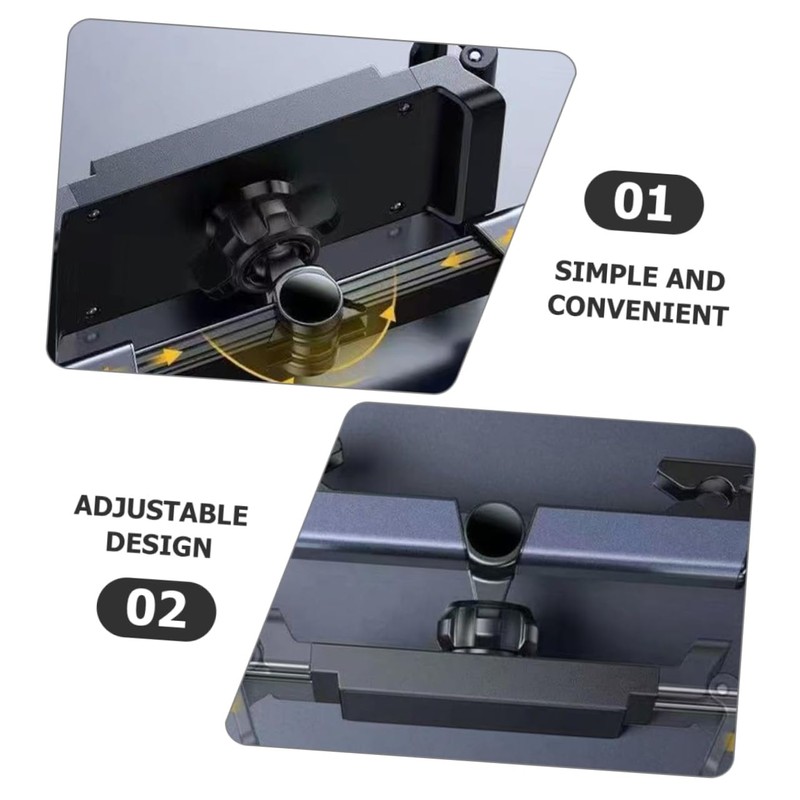 01

SIMPLE AND CONVENIENT

ADJUSTABLE DESIGN

02