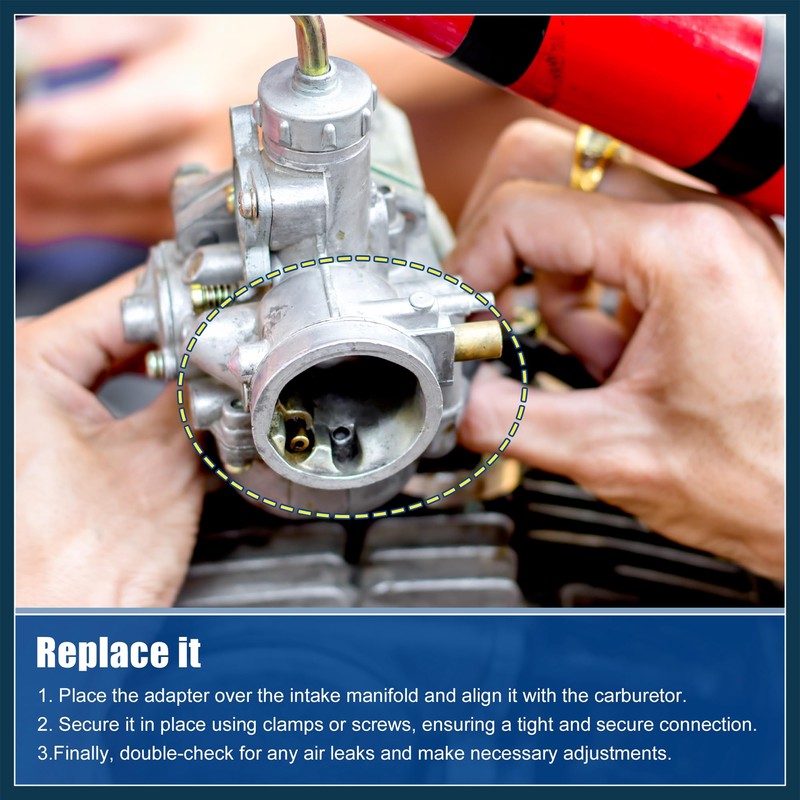 Replace it

1. Place the adapter over the intake manifold and align it with the carburetor.
2. Secure it in place using clamps or screws, ensuring a tight and secure connection.
3.Finally, double-check for any air leaks and make necessary adjustments.