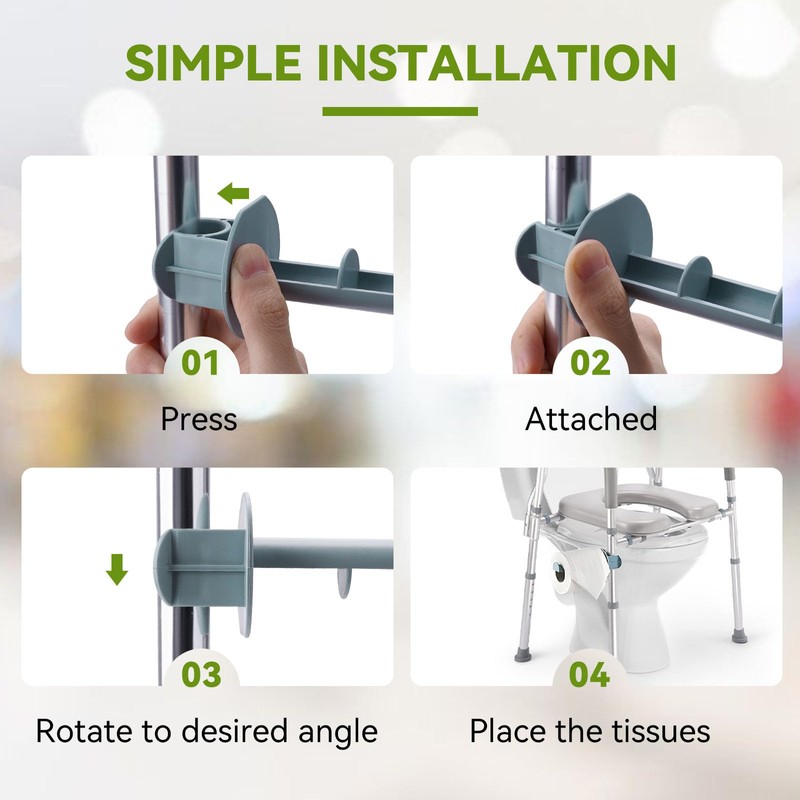 SIMPLE INSTALLATION

01
Press

02
Attached

03
Rotate to desired angle

04
Place the tissues