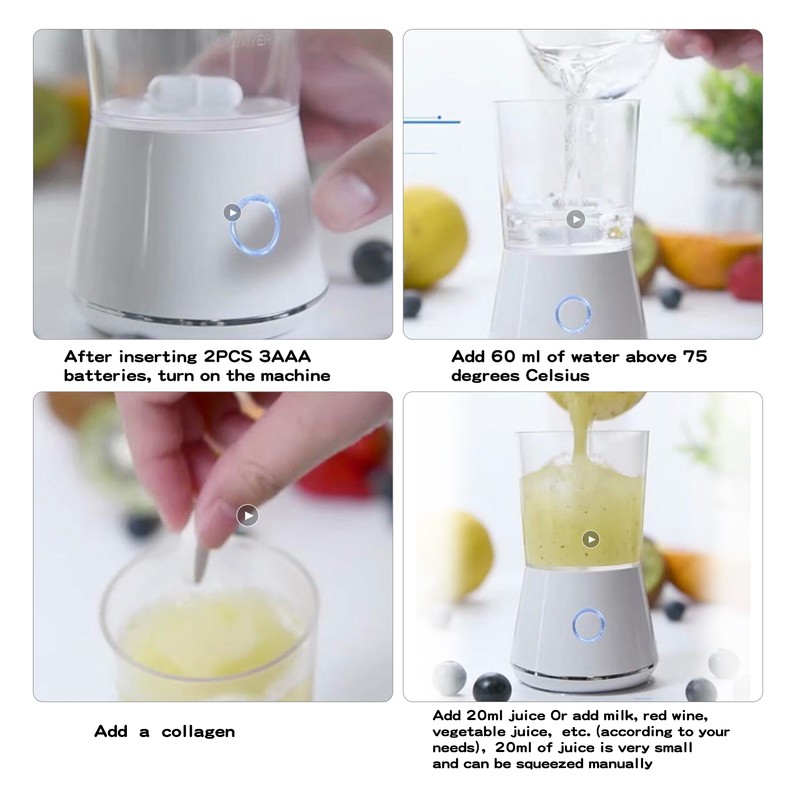 After inserting 2PCS 3AAA batteries, turn on the machine

Add 60 ml of water above 75 degrees Celsius

Add a collagen

Add 20ml juice Or add milk, red wine, vegetable juice, etc. (according to your needs), 20ml of juice is very small and can be squeezed manually