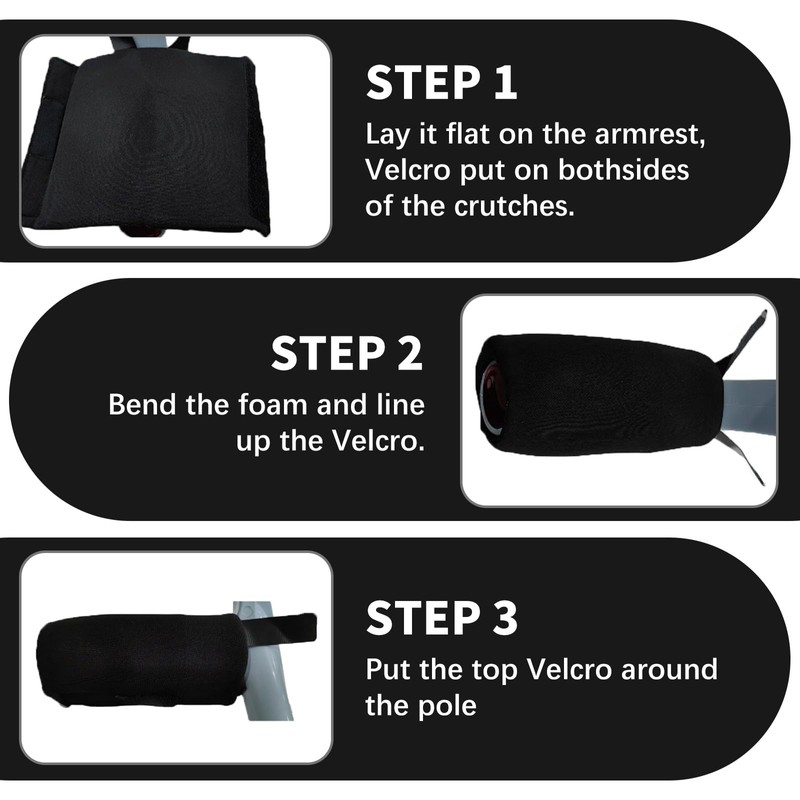 STEP 1
Lay it flat on the armrest, Velcro put on bothsides of the crutches.

STEP 2
Bend the foam and line up the Velcro.

STEP 3
Put the top Velcro around the pole