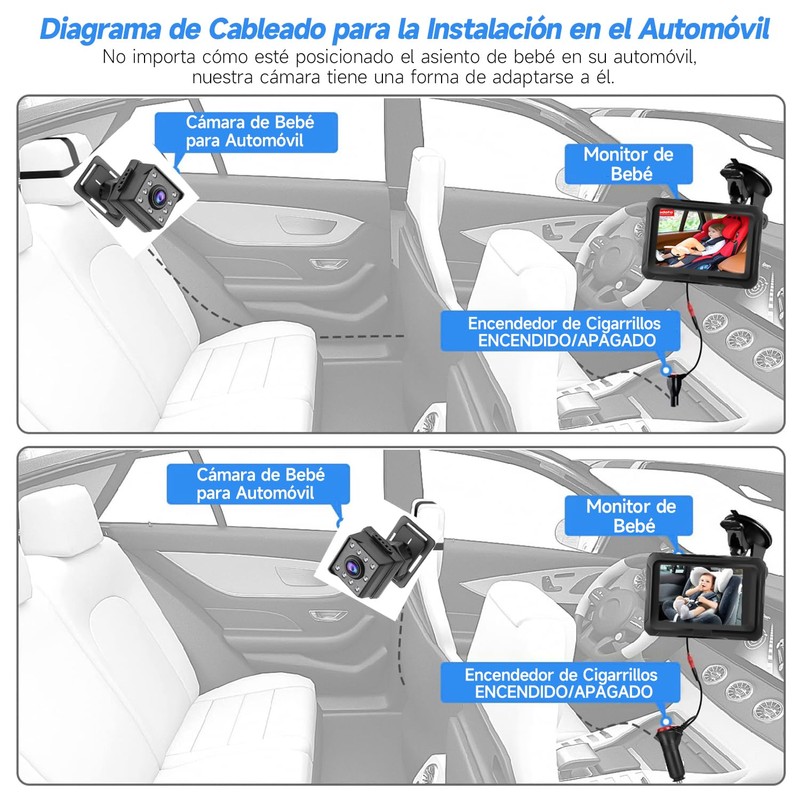 Diagrama de Cableado para la Instalación en el Automóvil

No importa cómo esté posicionado el asiento de bebé en su automóvil, nuestra cámara tiene una forma de adaptarse a él.

Cámara de Bebé para Automóvil

Monitor de Bebé

Encendedor de Cigarrillos ENCENDIDO/APAGADO

Cámara de Bebé para Automóvil

Monitor de Bebé

Encendedor de Cigarrillos ENCENDIDO/APAGADO