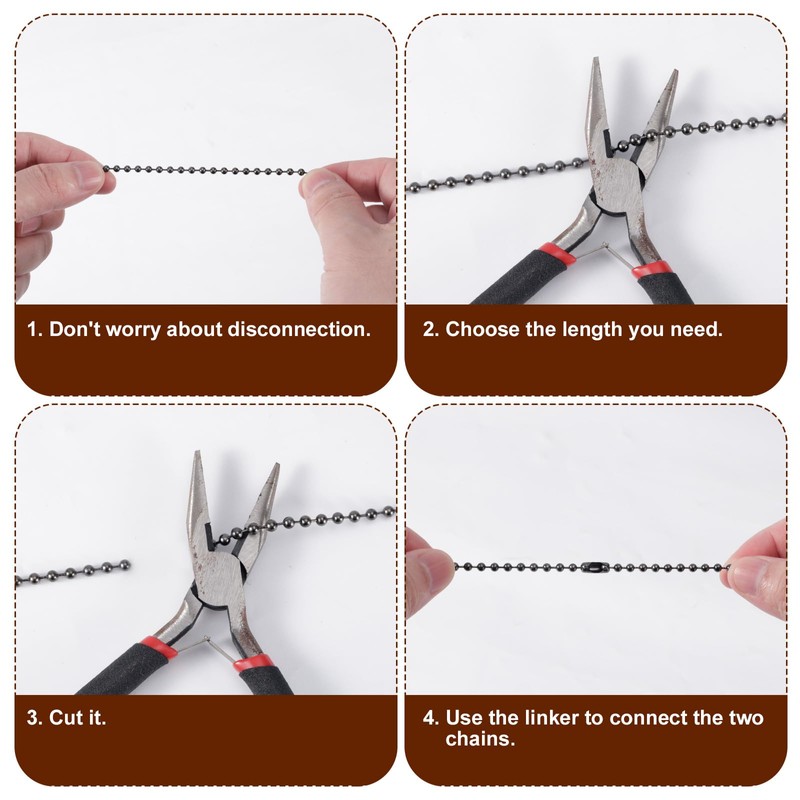 1. Don't worry about disconnection.

2. Choose the length you need.

3. Cut it.

4. Use the linker to connect the two chains.