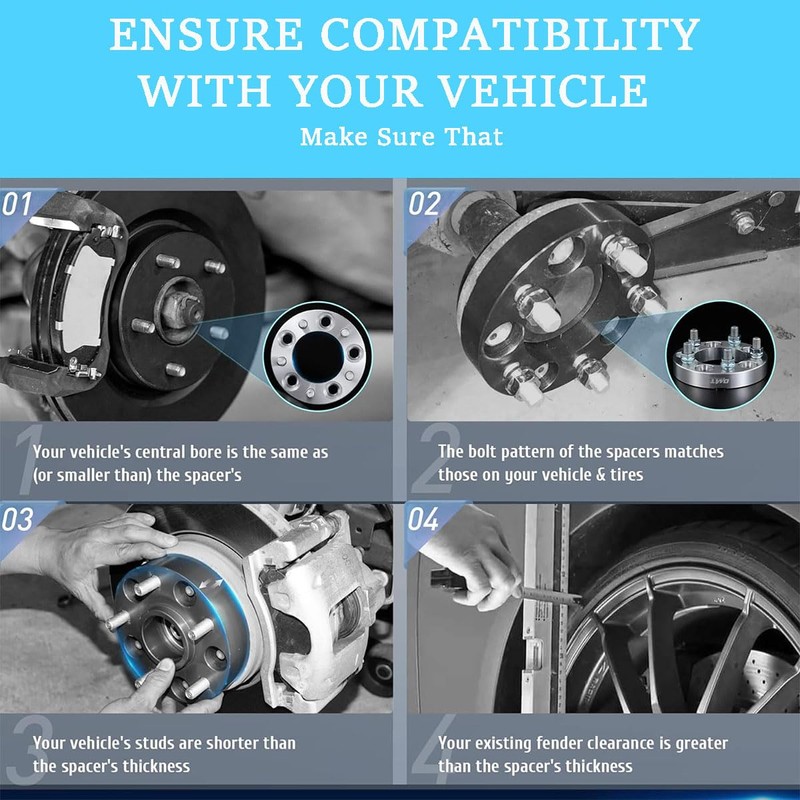 ENSURE COMPATIBILITY WITH YOUR VEHICLE

Make Sure That

01

1 Your vehicle's central bore is the same as (or smaller than) the spacer's

02

2 The bolt pattern of the spacers matches those on your vehicle & tires

03

3 Your vehicle's studs are shorter than the spacer's thickness

04

4 Your existing fender clearance is greater than the spacer's thickness