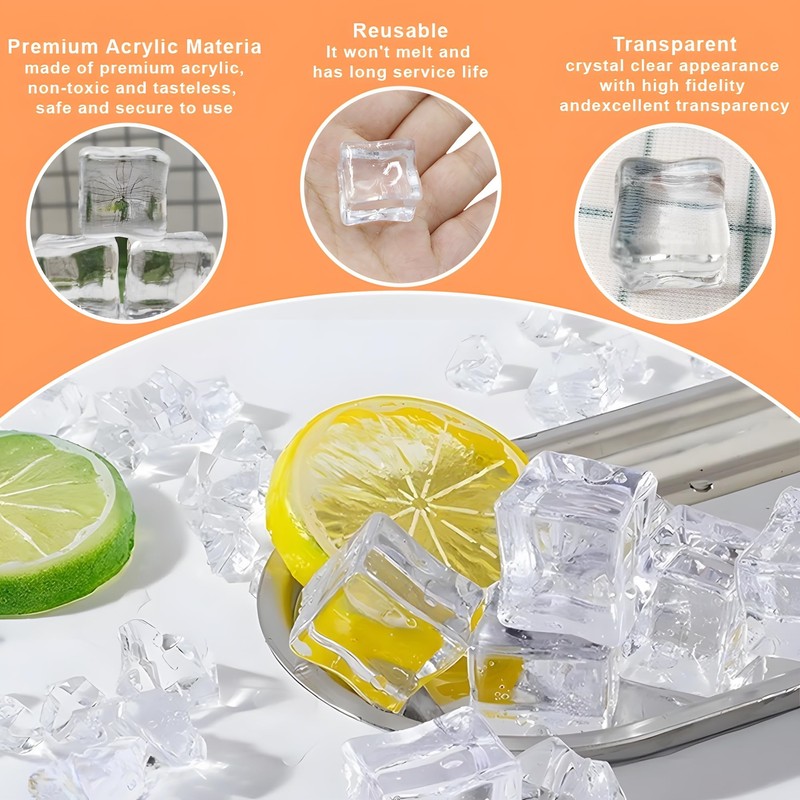 Premium Acrylic Materia
made of premium acrylic, non-toxic and tasteless, safe and secure to use

Reusable
It won't melt and has long service life

Transparent
crystal clear appearance with high fidelity andexcellent transparency