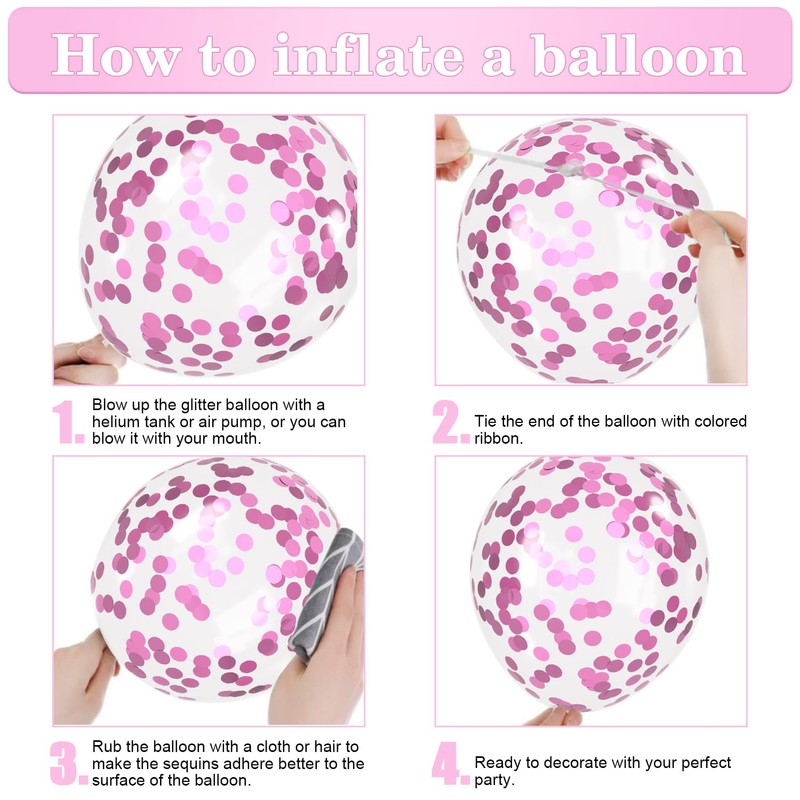 How to inflate a balloon

1. Blow up the glitter balloon with a helium tank or air pump, or you can blow it with your mouth.

2. Tie the end of the balloon with colored ribbon.

3. Rub the balloon with a cloth or hair to make the sequins adhere better to the surface of the balloon.

4. Ready to decorate with your perfect party.