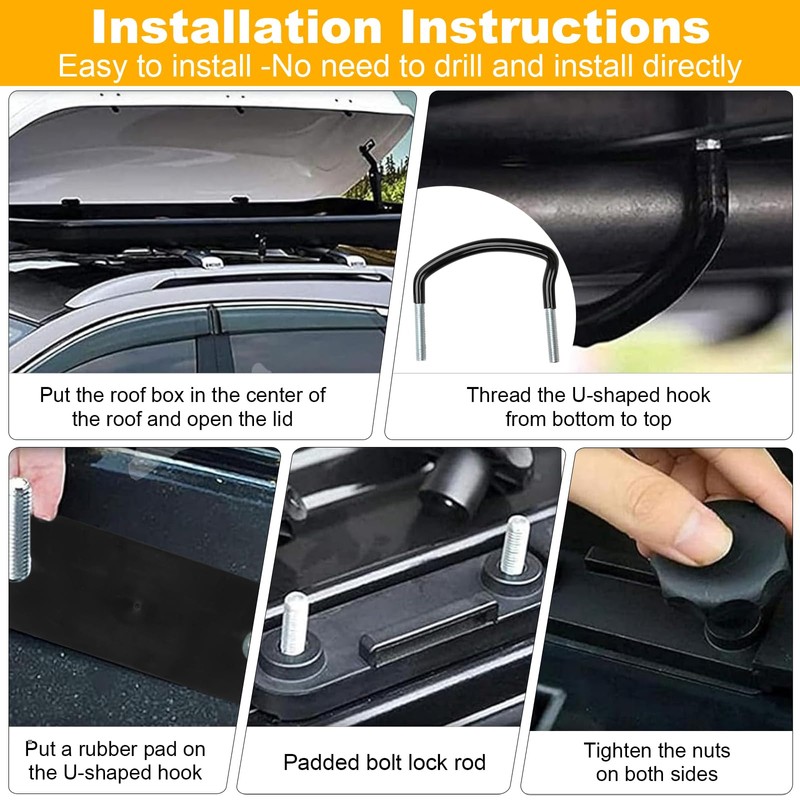 Installation Instructions
Easy to install -No need to drill and install directly

Put the roof box in the center of the roof and open the lid

Thread the U-shaped hook from bottom to top

Put a rubber pad on the U-shaped hook

Padded bolt lock rod

Tighten the nuts on both sides