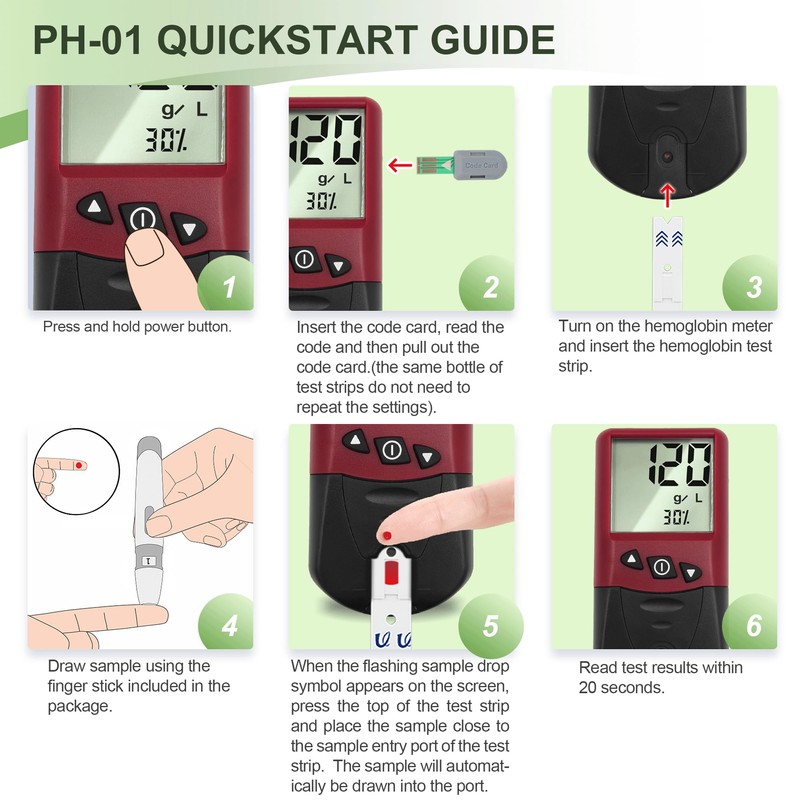 PH-01 QUICKSTART GUIDE

g/ L
30%

1

Press and hold power button.

120
g/ L
30%

Code Card

2

Insert the code card, read the code and then pull out the code card.(the same bottle of test strips do not need to repeat the settings).

3

Turn on the hemoglobin meter and insert the hemoglobin test strip.

4

Draw sample using the finger stick included in the package.

5

When the flashing sample drop symbol appears on the screen, press the top of the test strip and place the sample close to the sample entry port of the test strip. The sample will automatically be drawn into the port.

120
g/ L
30%

6

Read test results within 20 seconds.