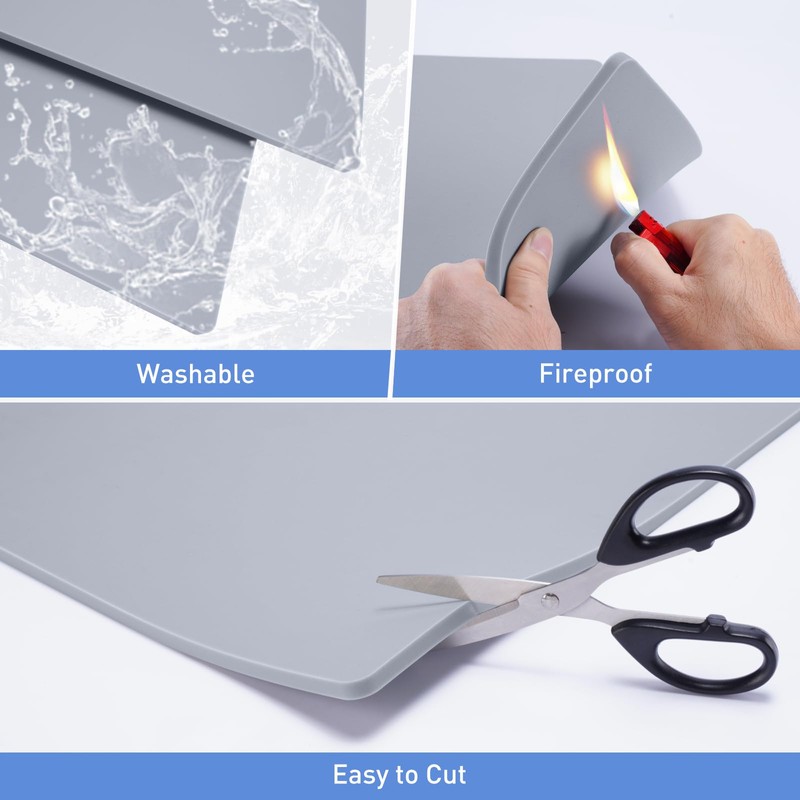 Washable

Fireproof

Easy to Cut