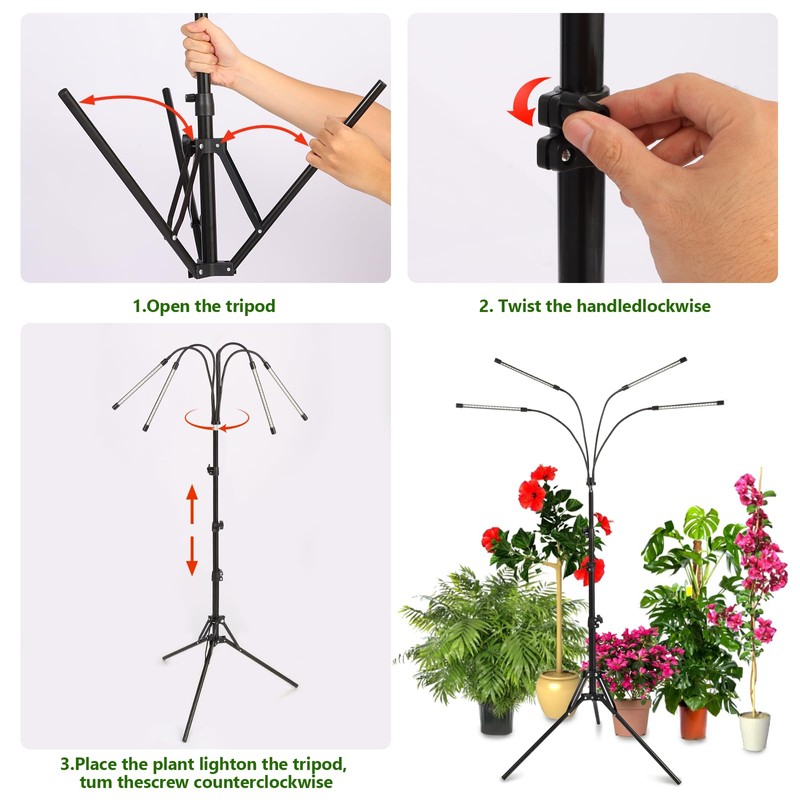 1.Open the tripod

2. Twist the handledlockwise

3.Place the plant lighton the tripod, tum thescrew counterclockwise