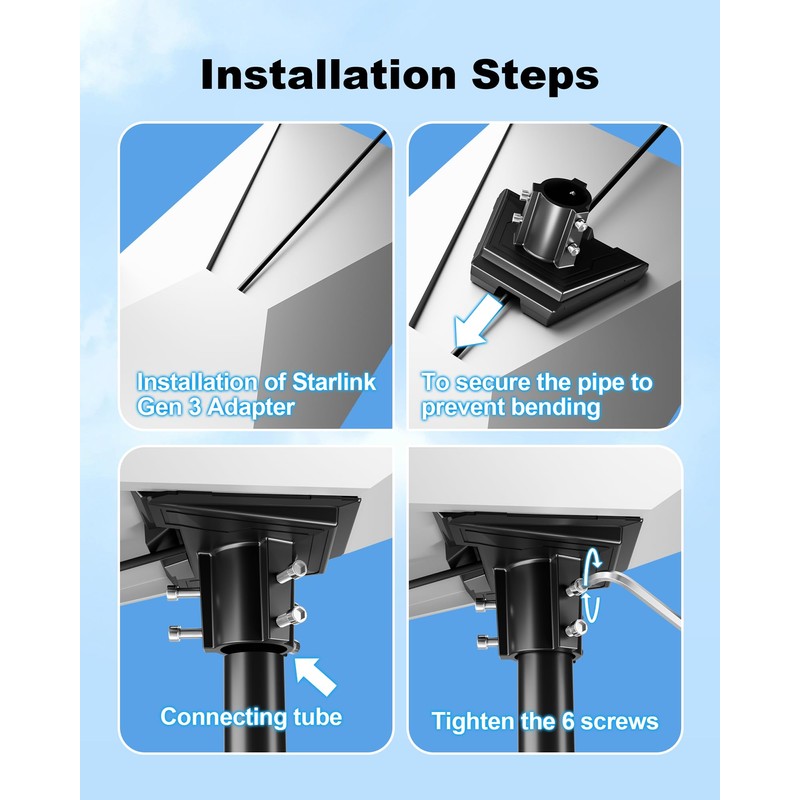 Installation Steps

Installation of Starlink Gen 3 Adapter

To secure the pipe to prevent bending

Connecting tube

Tighten the 6 screws