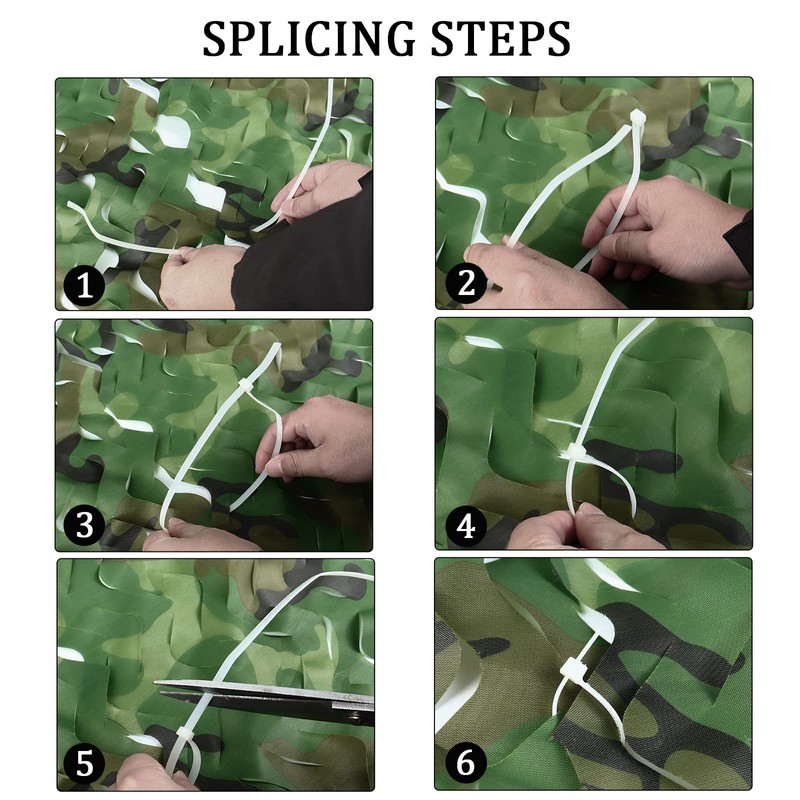 SPLICING STEPS

1

2

3

4

5

6