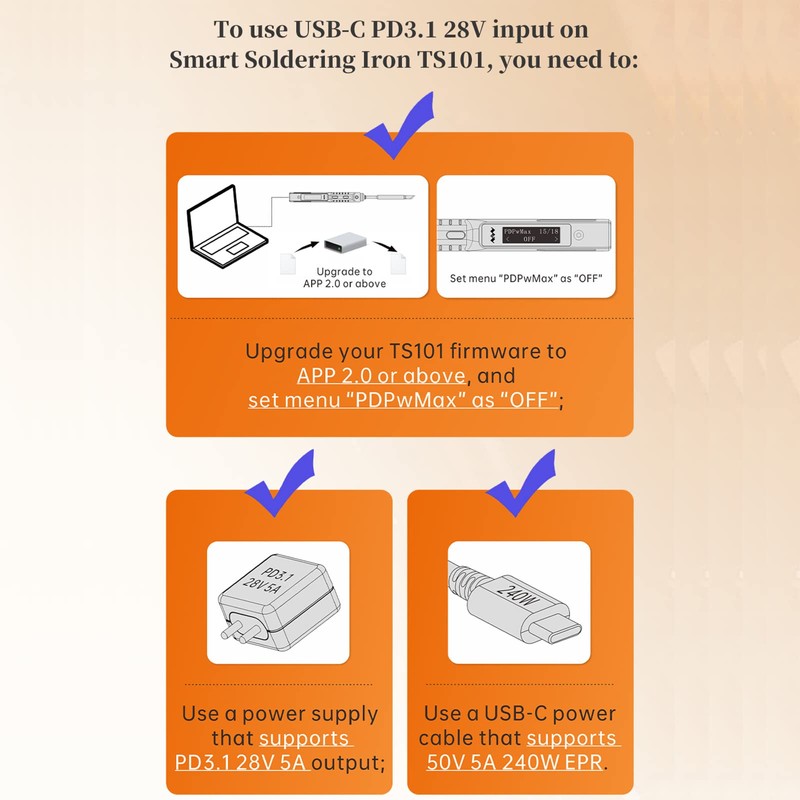 To use USB-C PD3.1 28V input on Smart Soldering Iron TS101, you need to:

Upgrade to APP 2.0 or above

PDPwMax 15/18
< OFF >

Set menu "PDPwMax" as "OFF"

Upgrade your TS101 firmware to APP 2.0 or above, and set menu "PDPwMax" as "OFF";

PD3.1 28V 5A

Use a power supply that supports PD3.1 28V 5A output;

240W

Use a USB-C power cable that supports 50V 5A 240W EPR.