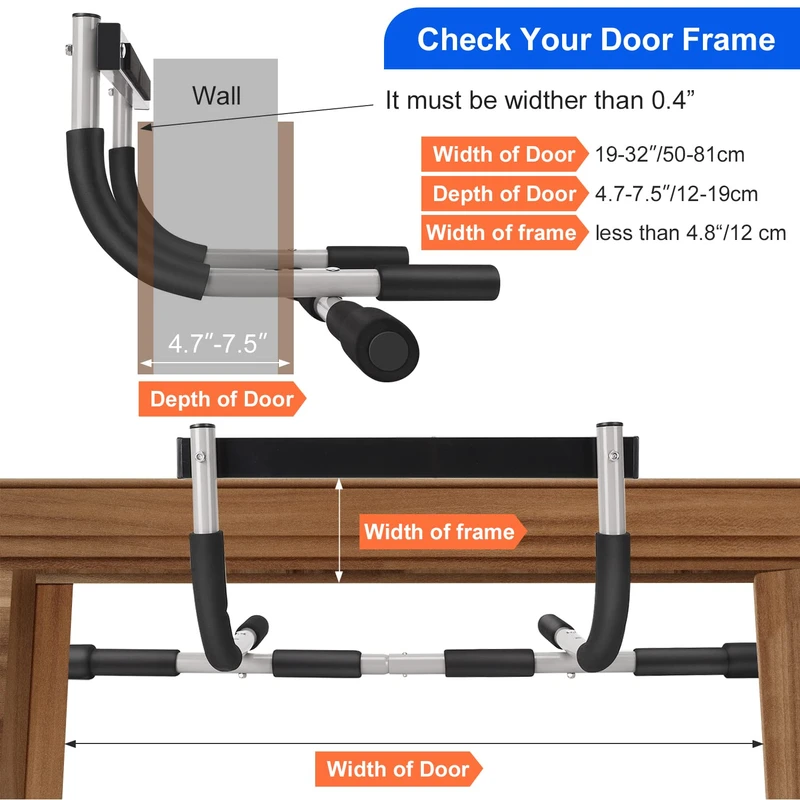 Check Your Door Frame

Wall

It must be widther than 0.4”

Width of Door 19-32″/50-81cm
Depth of Door 4.7-7.5″/12-19cm
Width of frame less than 4.8“/12 cm

4.7″-7.5″

Depth of Door

Width of frame

Width of Door