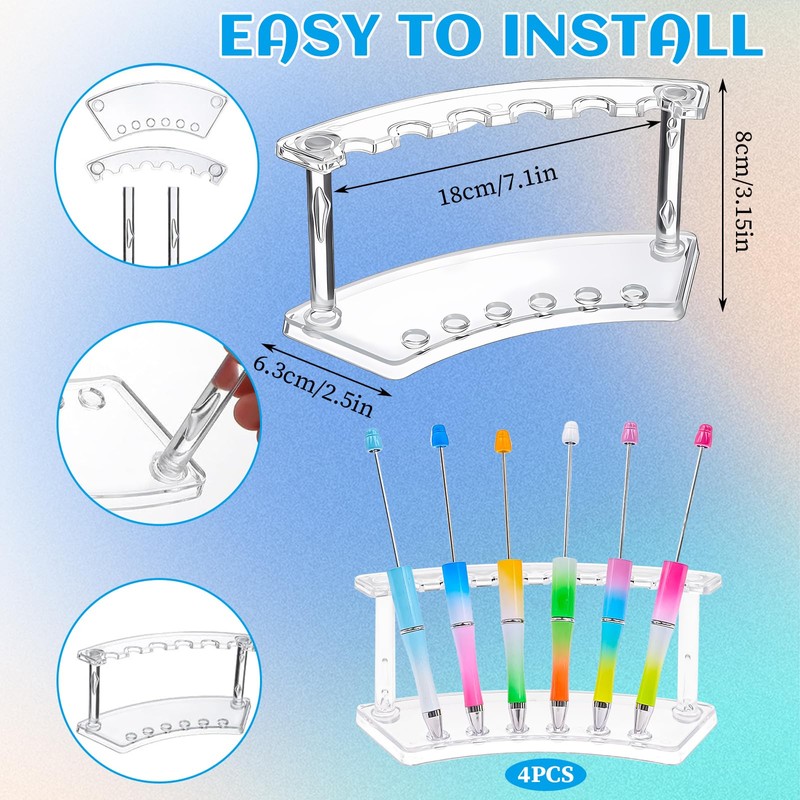 EASY TO INSTALL

18cm/7.1in

8cm/3.15in

6.3cm/2.5in

4PCS