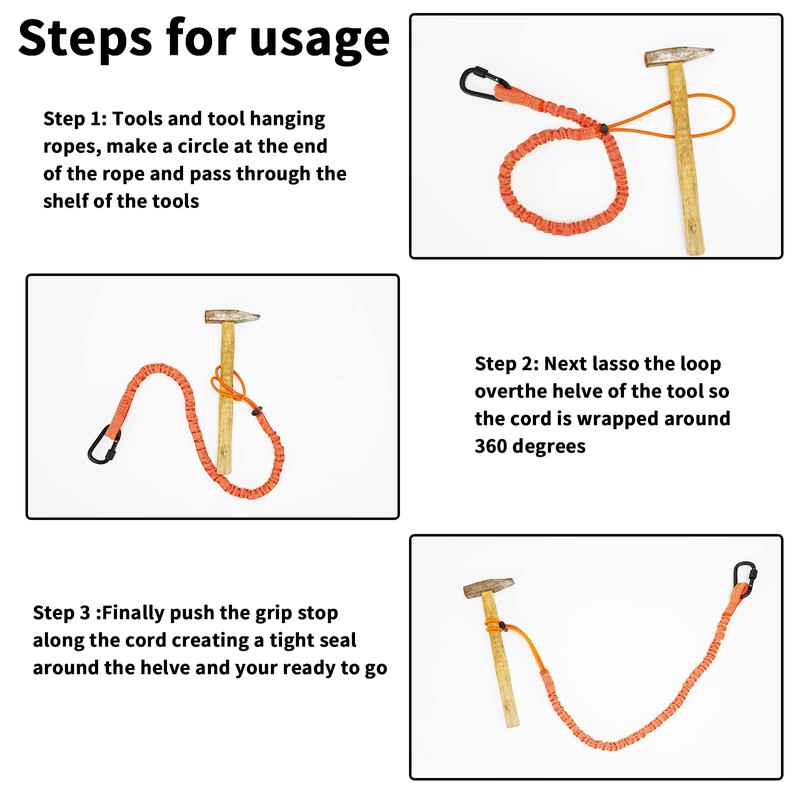 Steps for usage

Step 1: Tools and tool hanging ropes, make a circle at the end of the rope and pass through the shelf of the tools

Step 2: Next lasso the loop overthe helve of the tool so the cord is wrapped around 360 degrees

Step 3 :Finally push the grip stop along the cord creating a tight seal around the helve and your ready to go