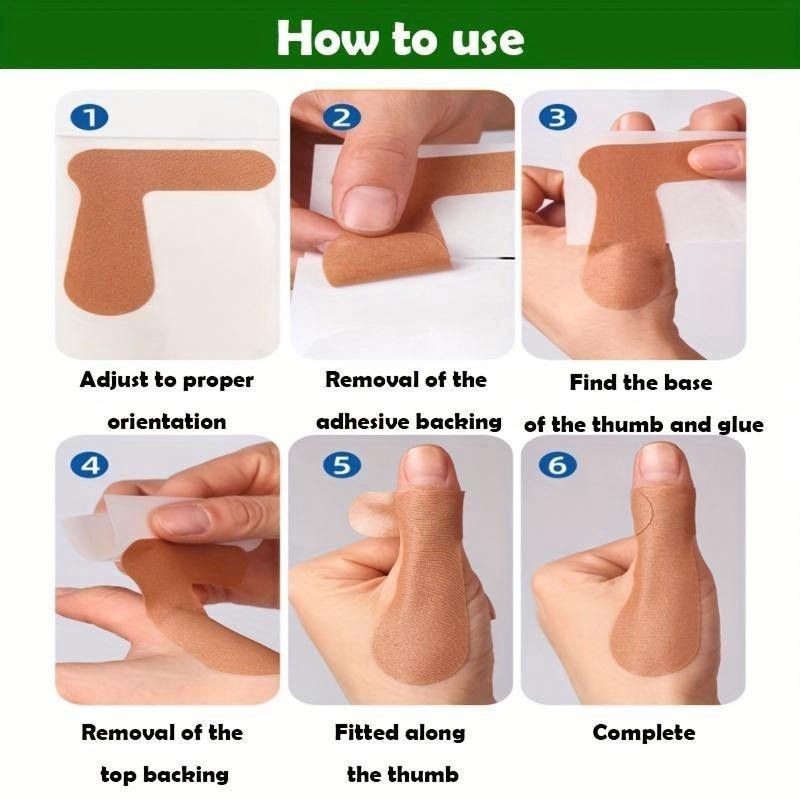 How to use

1

Adjust to proper orientation

2

Removal of the adhesive backing

3

Find the base of the thumb and glue

4

Removal of the top backing

5

Fitted along the thumb

6

Complete