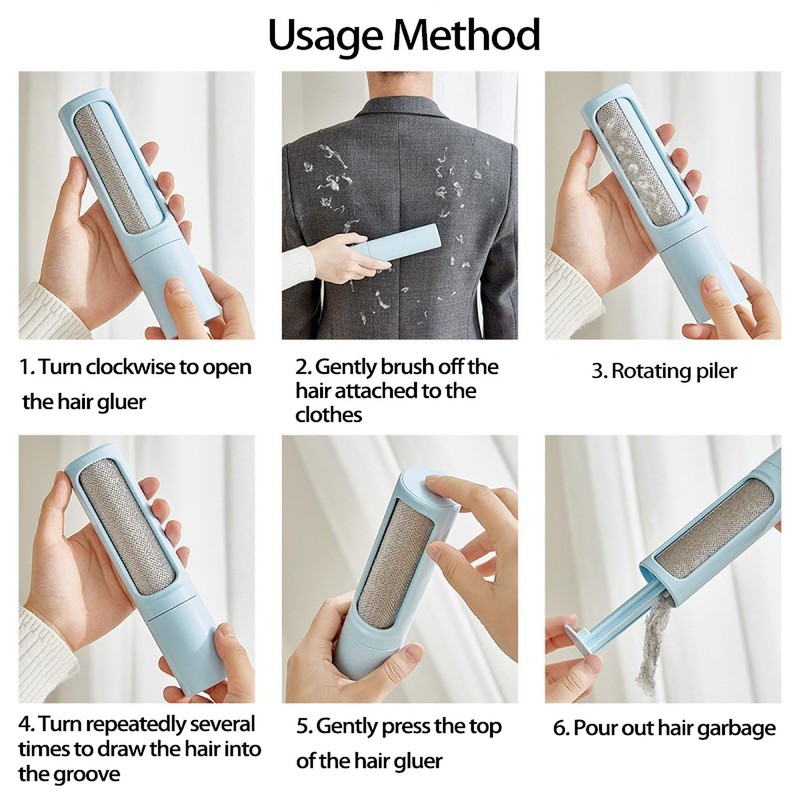 Usage Method

1. Turn clockwise to open the hair gluer

2. Gently brush off the hair attached to the clothes

3. Rotating piler

4. Turn repeatedly several times to draw the hair into the groove

5. Gently press the top of the hair gluer

6. Pour out hair garbage